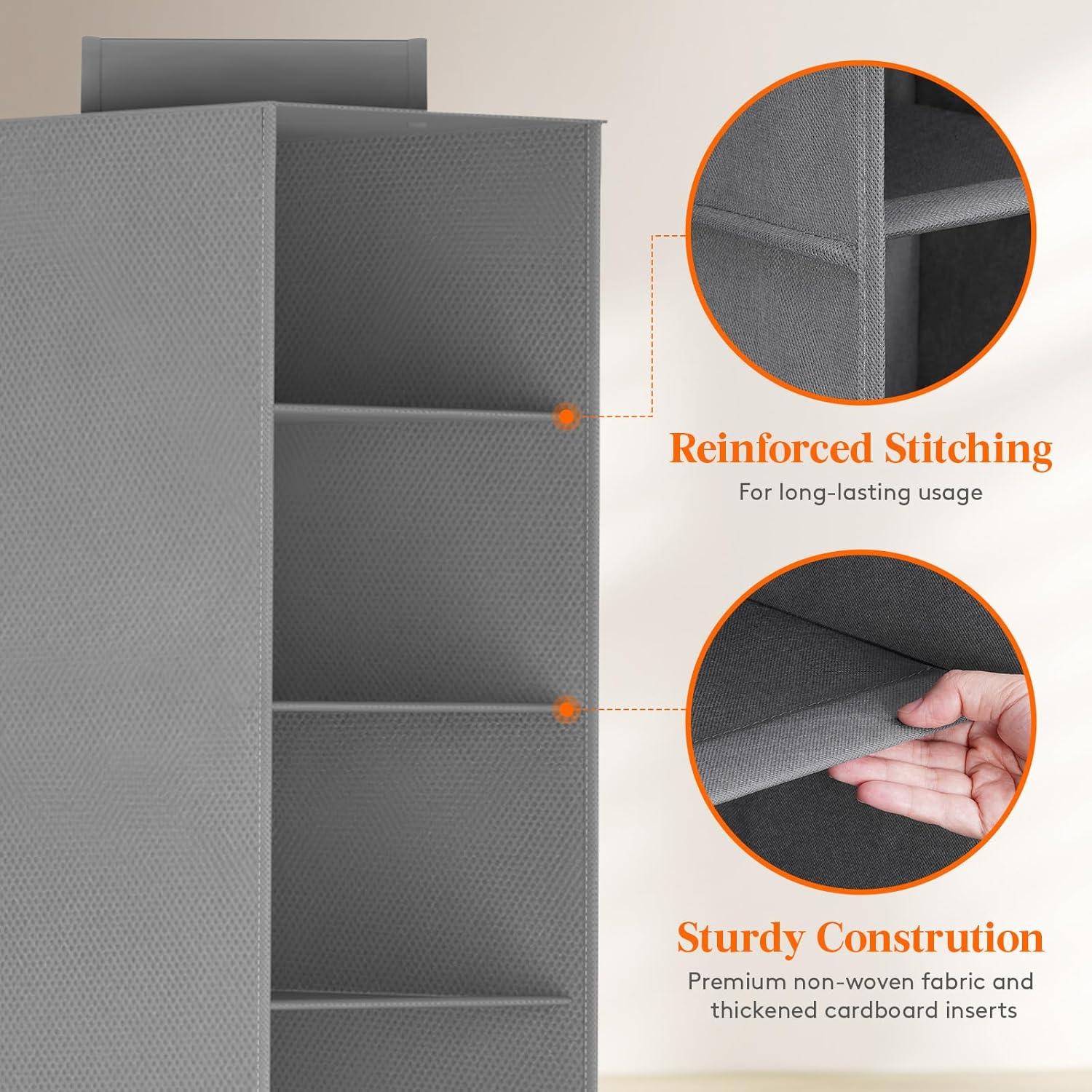 Reinforced Stitching
For long-lasting usage

Sturdy Constrution
Premium non-woven fabric and thickened cardboard inserts