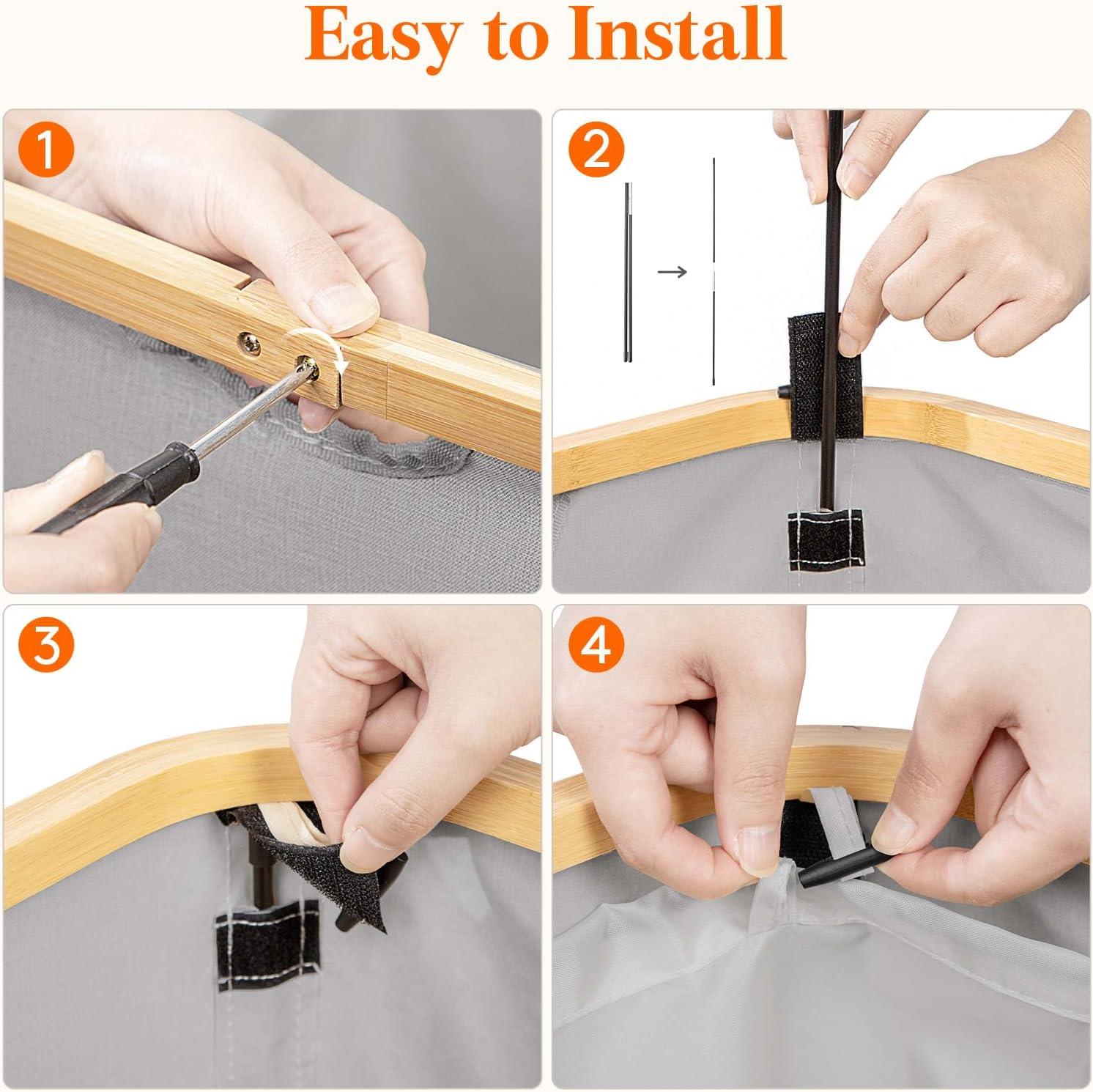 Easy to Install

1

2

3

4