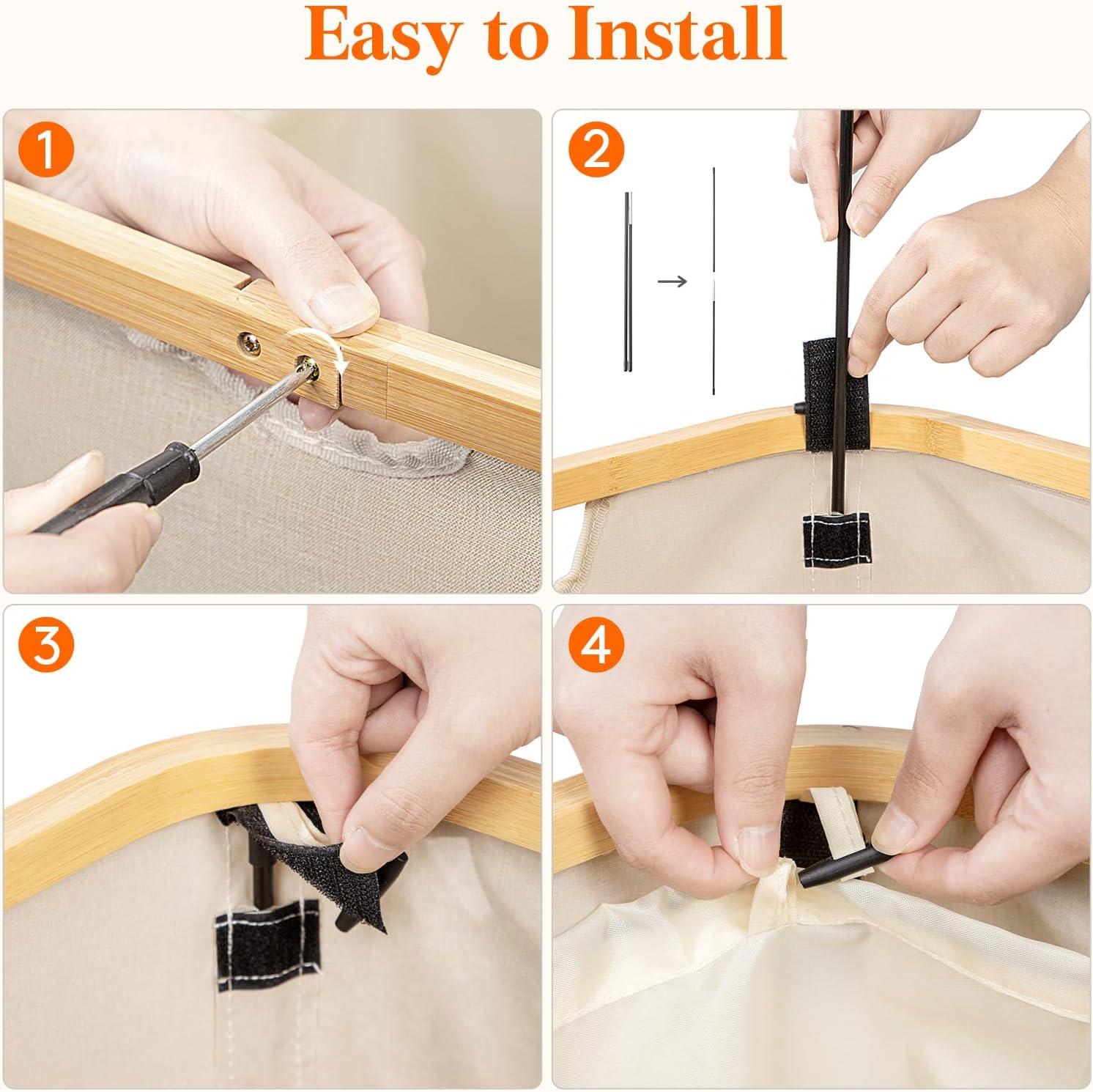 Easy to Install

1

2

3

4