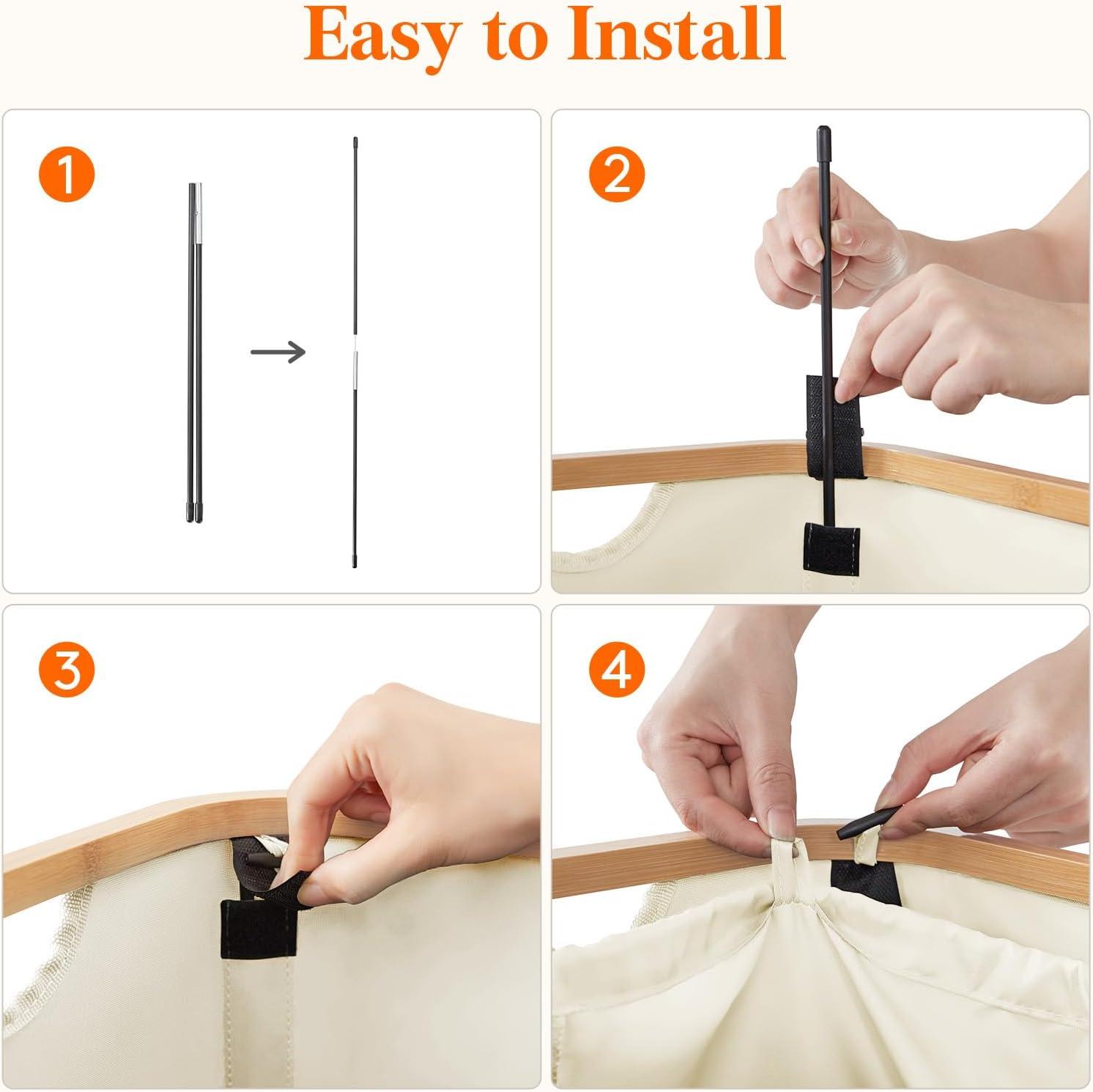 Easy to Install

1

2

3

4