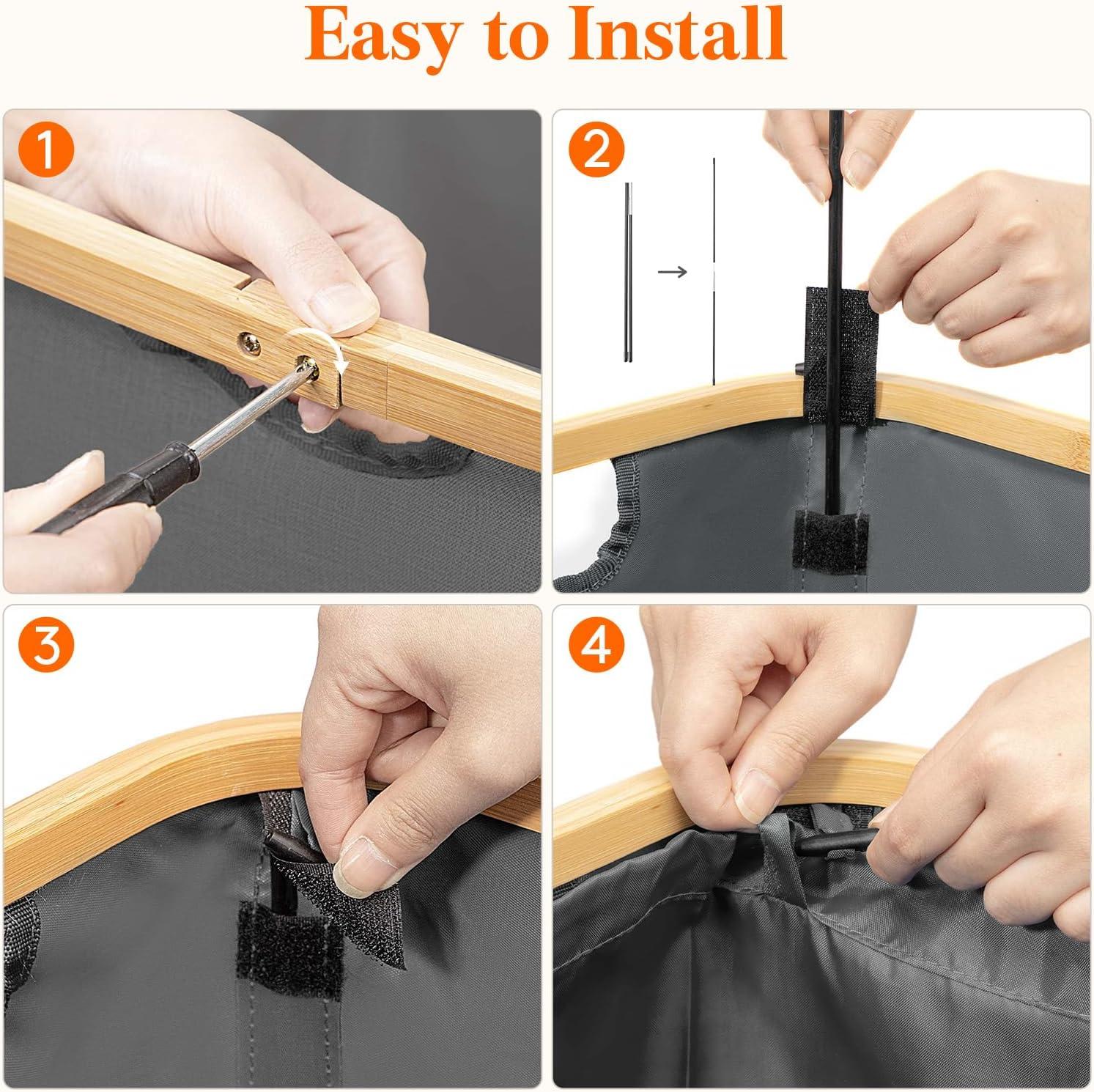 Easy to Install

1

2

3

4