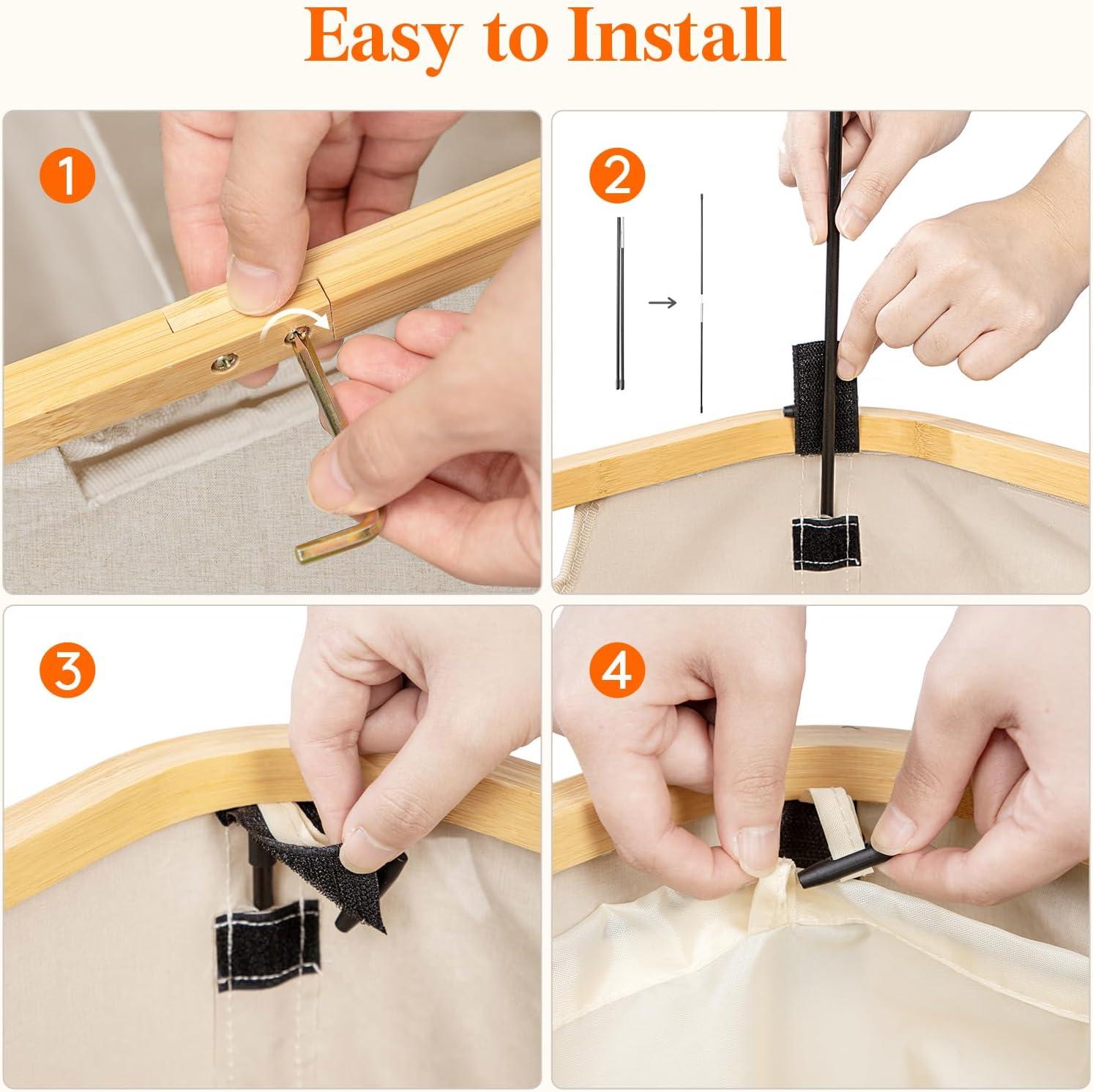 Easy to Install

1

2

3

4