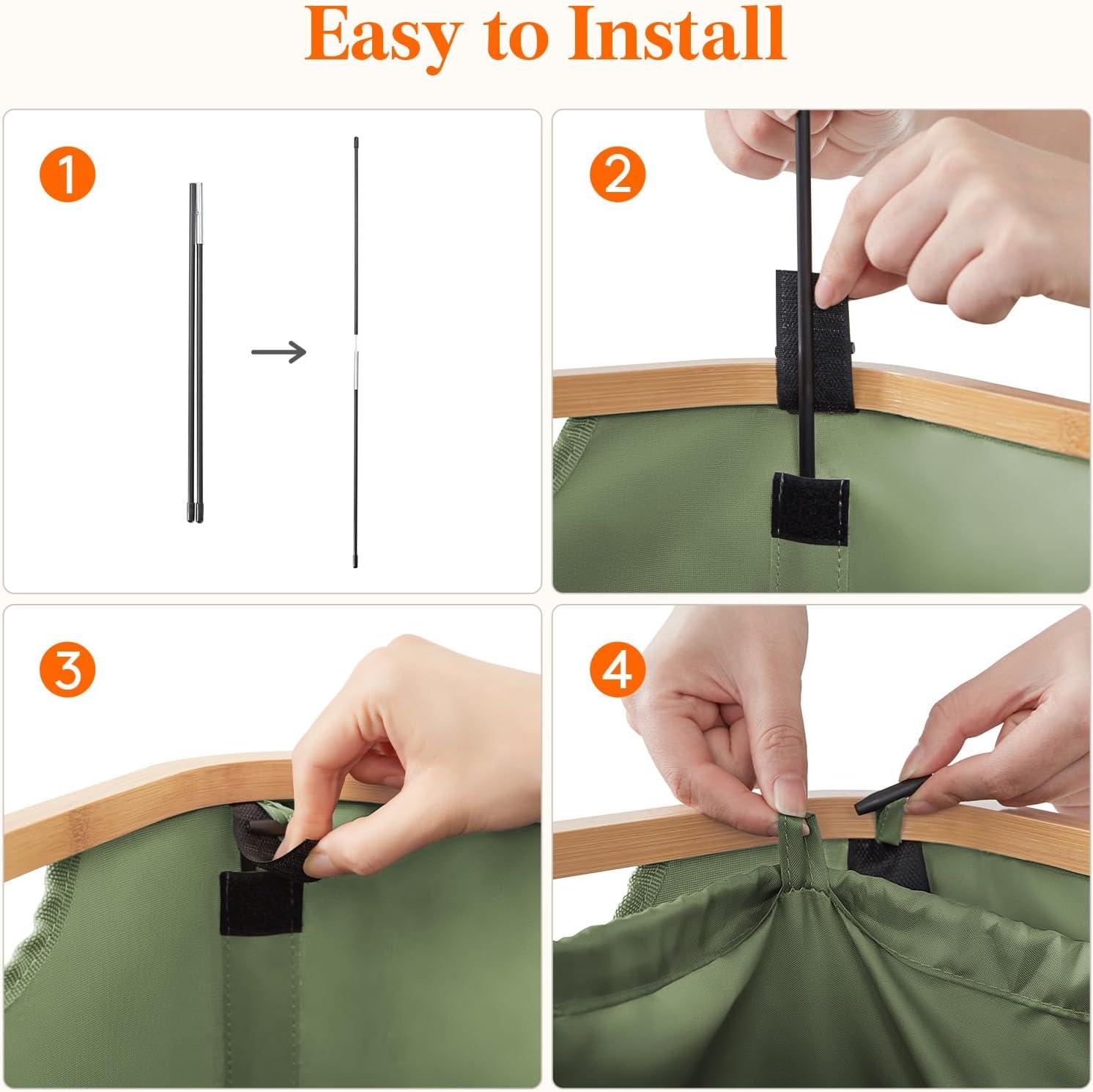 Easy to Install

1

2

3

4