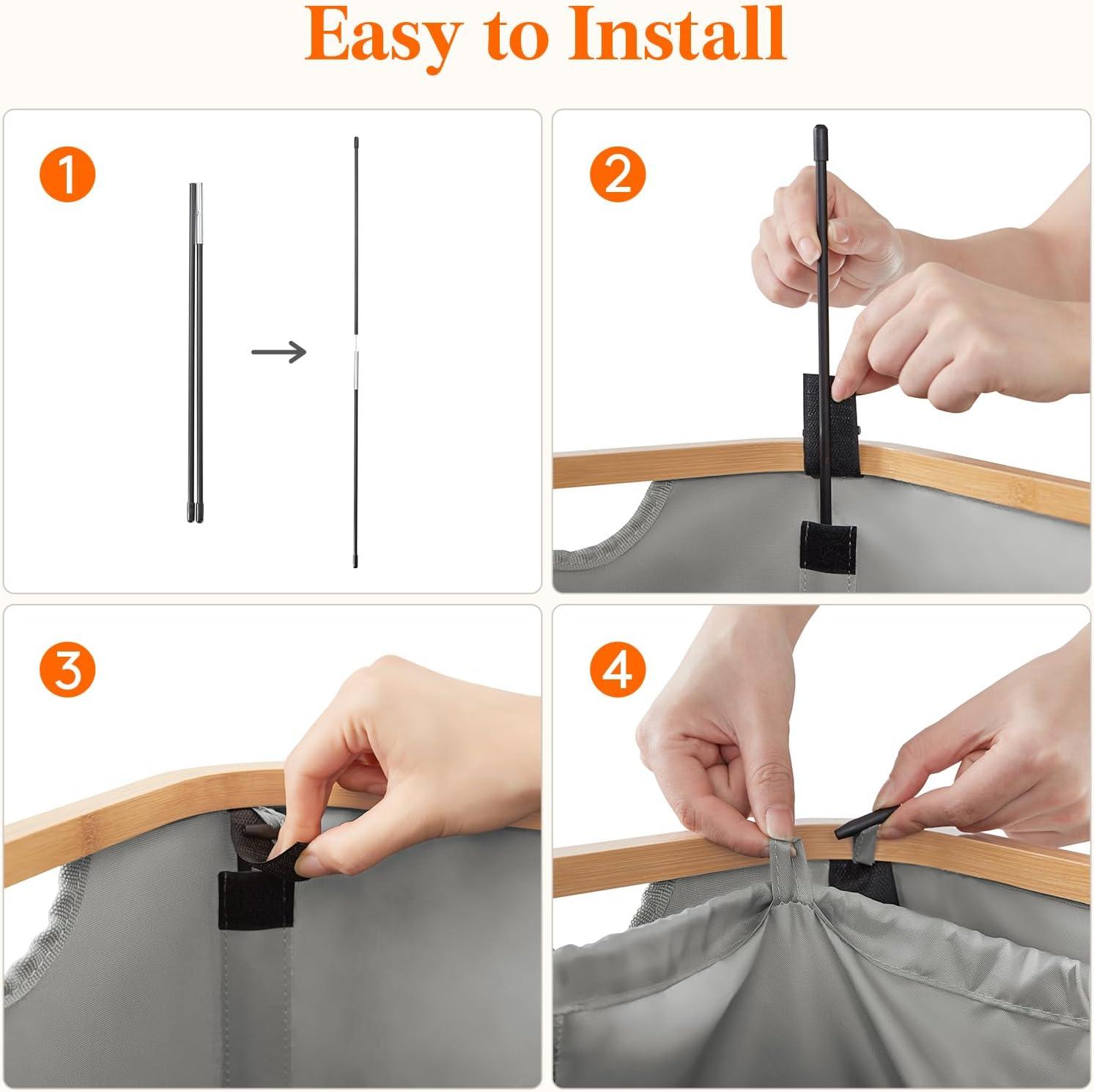 Easy to Install

1

2

3

4