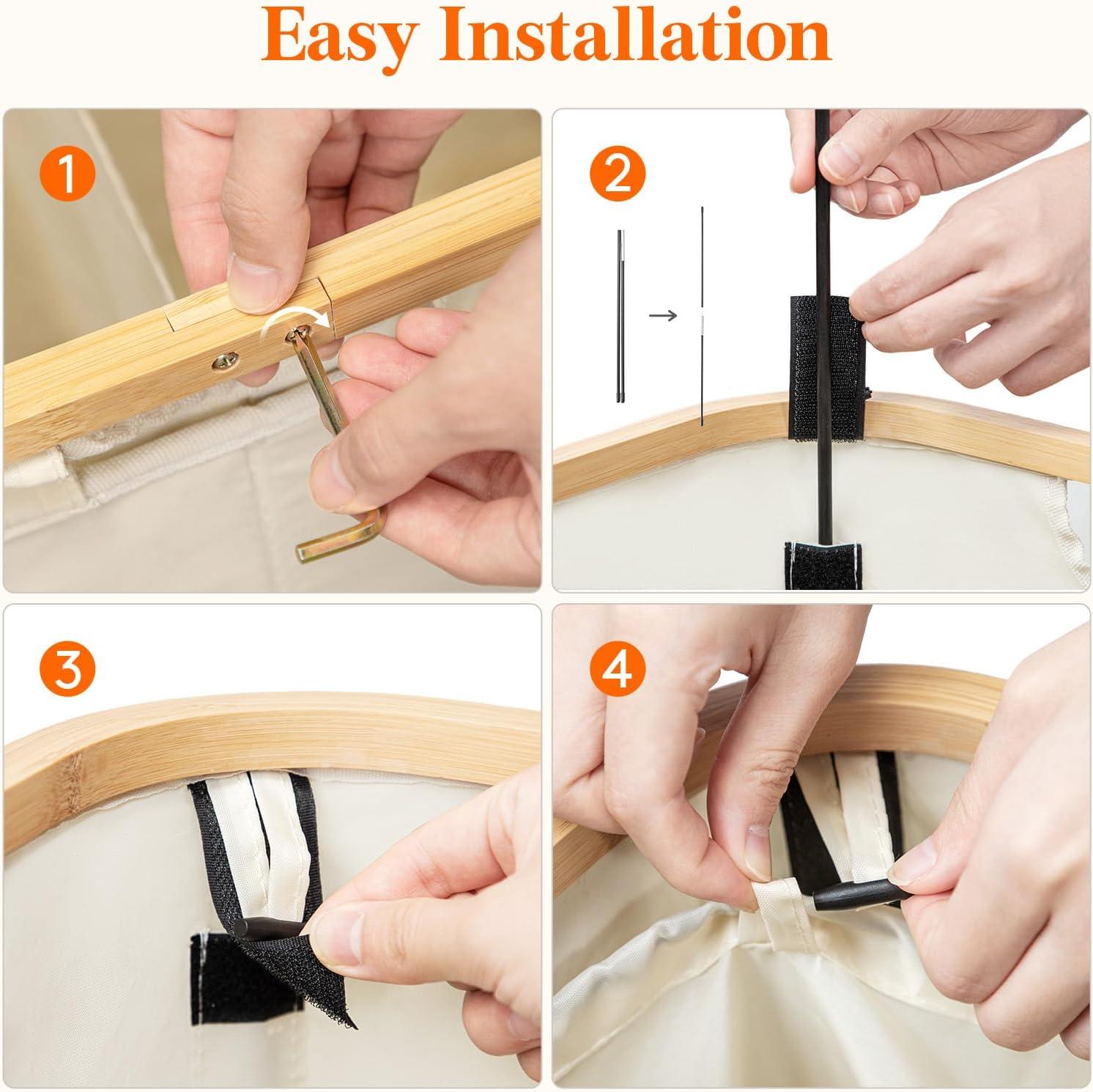 Easy Installation

1

2

3

4