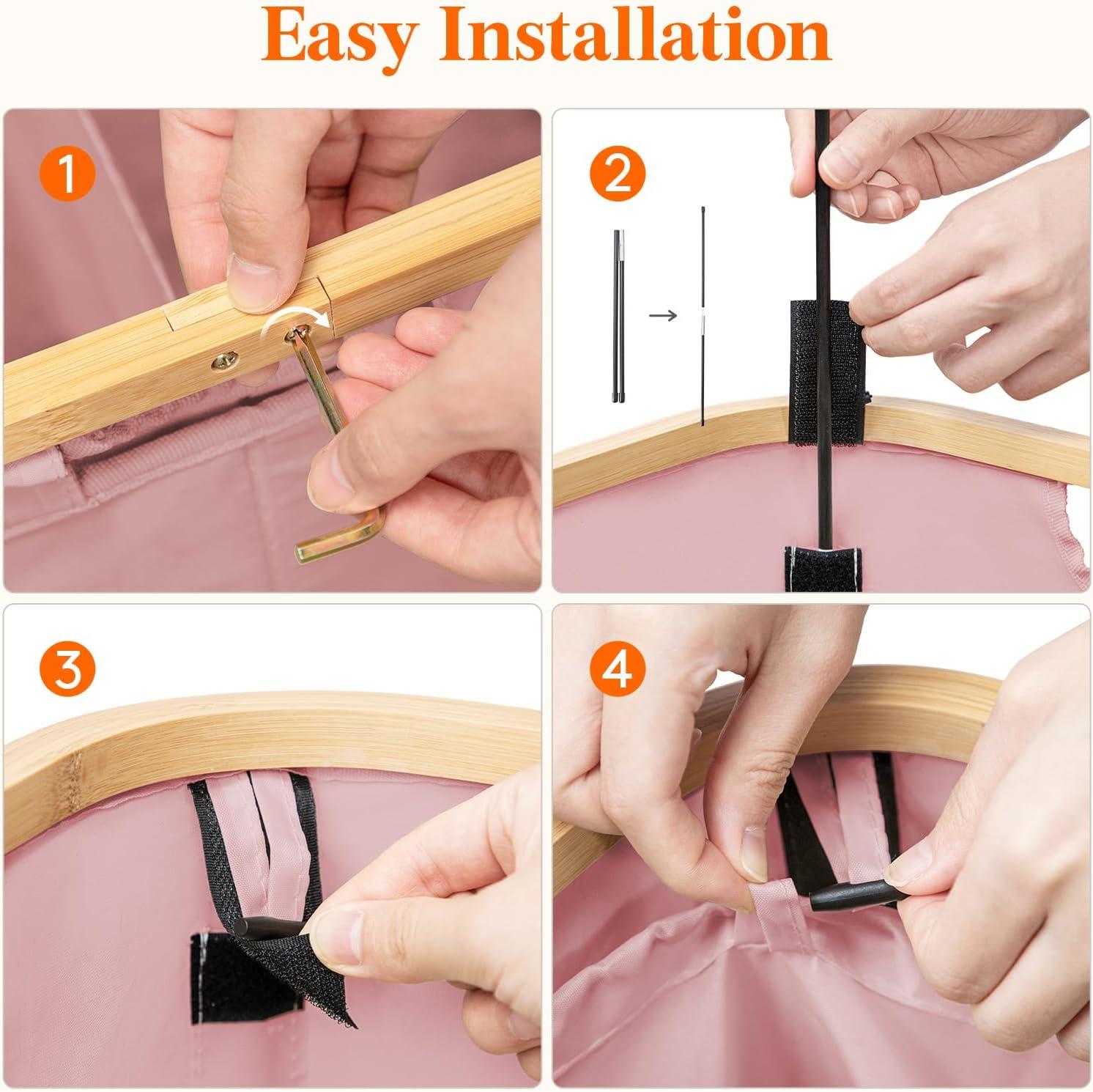 Easy Installation

1

2

3

4