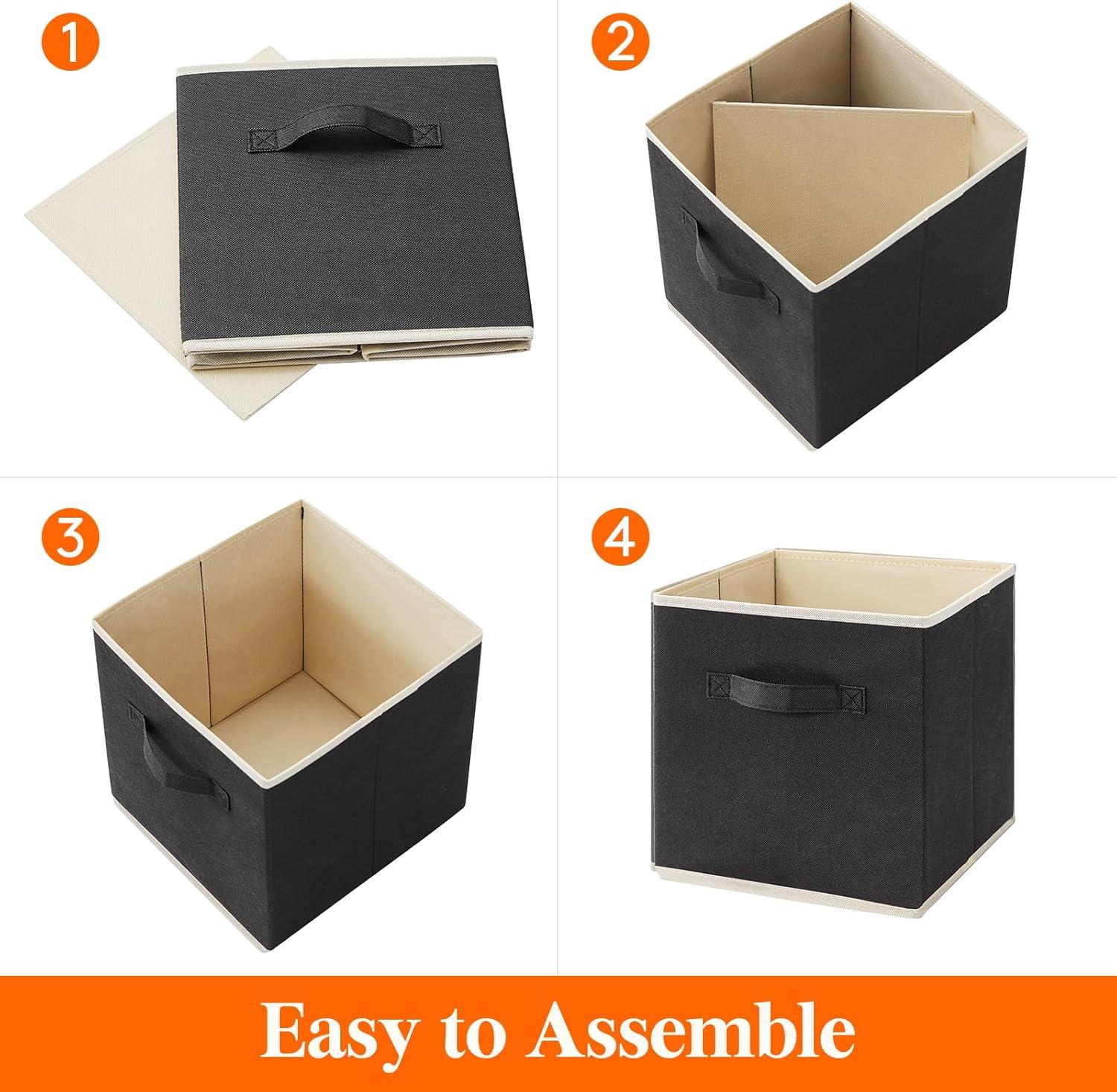 1

2

3

4

Easy to Assemble