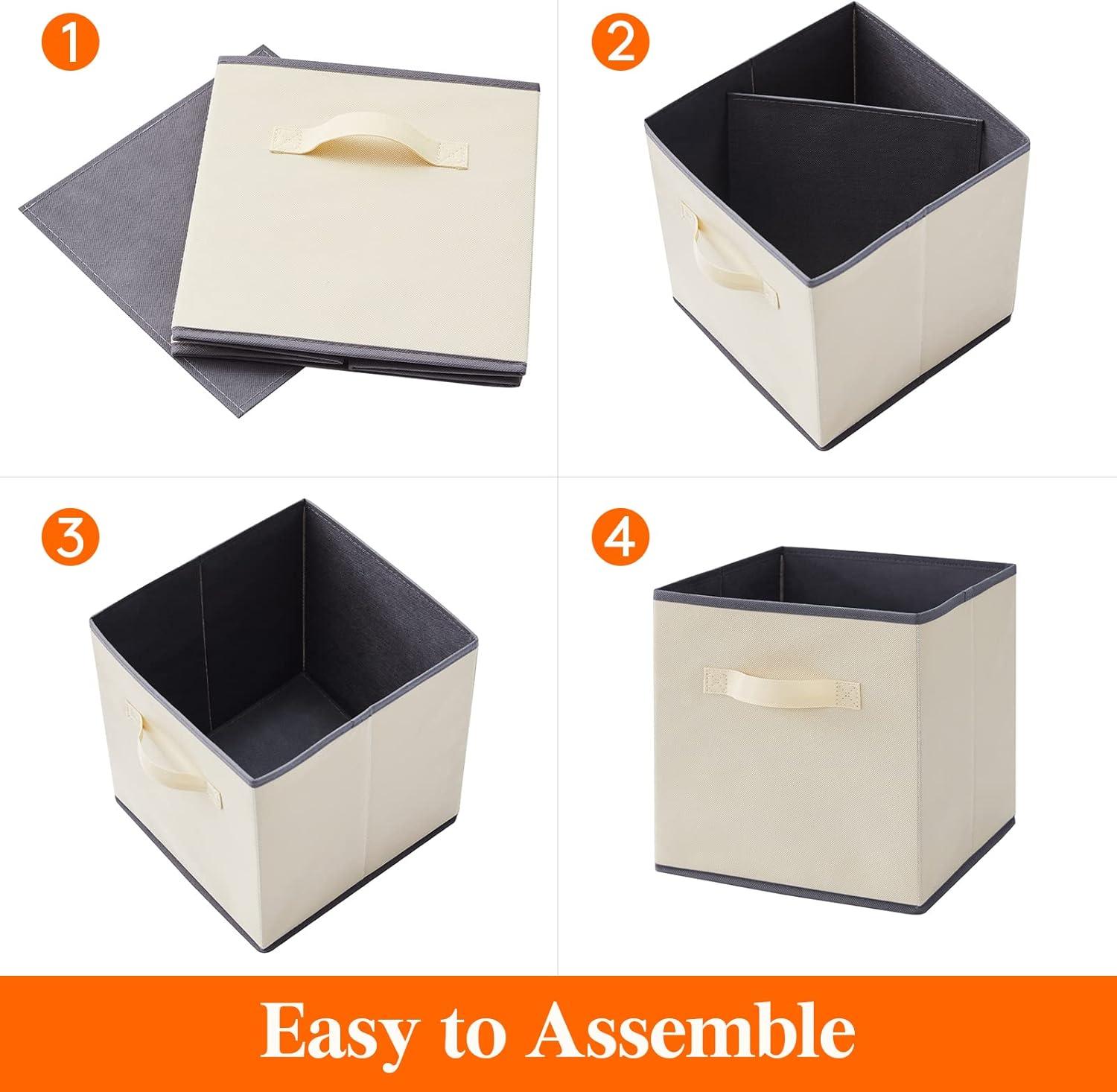 1

2

3

4

Easy to Assemble