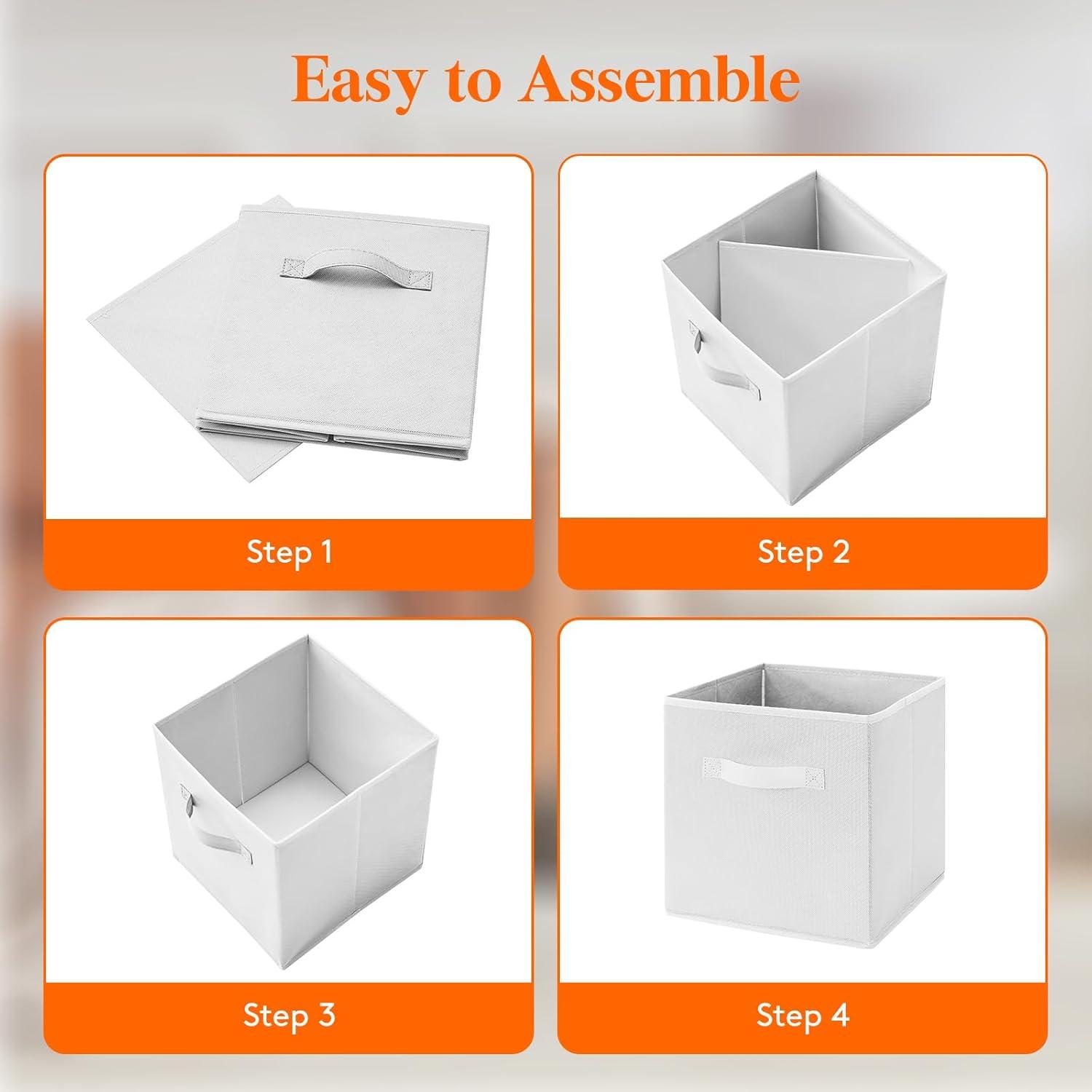 Easy to Assemble

Step 1

Step 2

Step 3

Step 4