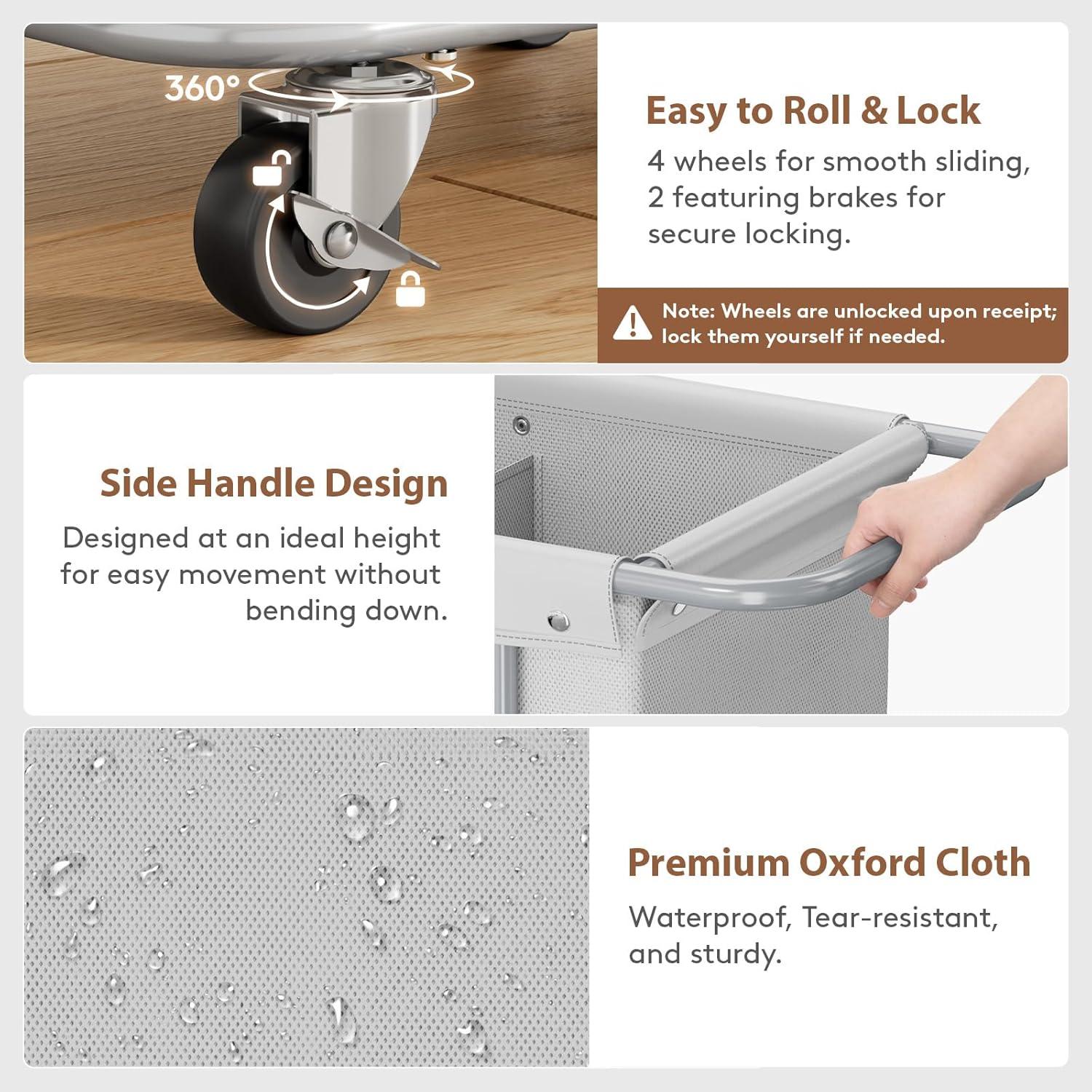 360°

Easy to Roll & Lock

4 wheels for smooth sliding, 2 featuring brakes for secure locking.

Note: Wheels are unlocked upon receipt; lock them yourself if needed.

Side Handle Design

Designed at an ideal height for easy movement without bending down.

Premium Oxford Cloth

Waterproof, Tear-resistant, and sturdy.