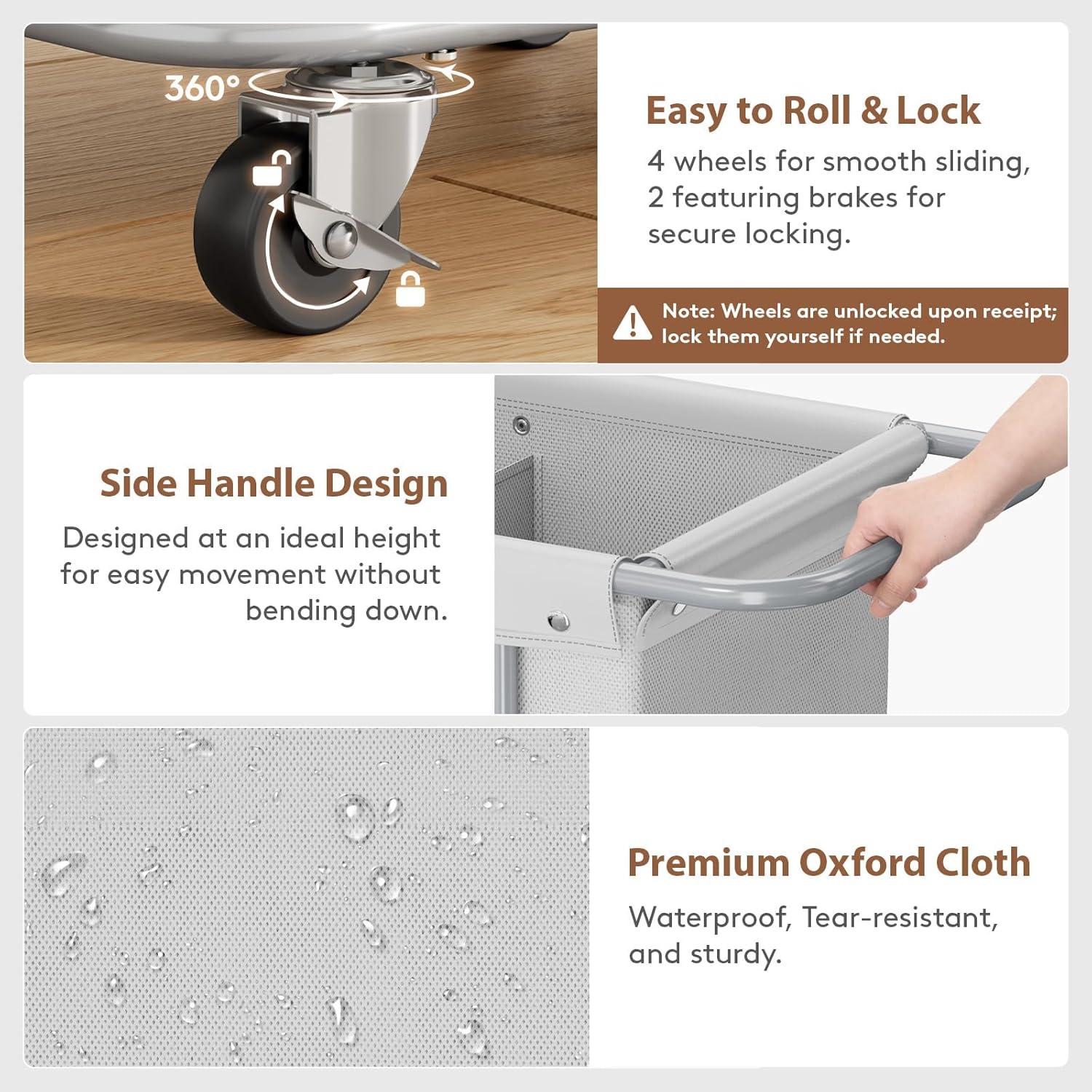 360°

Easy to Roll & Lock

4 wheels for smooth sliding, 2 featuring brakes for secure locking.

Note: Wheels are unlocked upon receipt; lock them yourself if needed.

Side Handle Design

Designed at an ideal height for easy movement without bending down.

Premium Oxford Cloth

Waterproof, Tear-resistant, and sturdy.