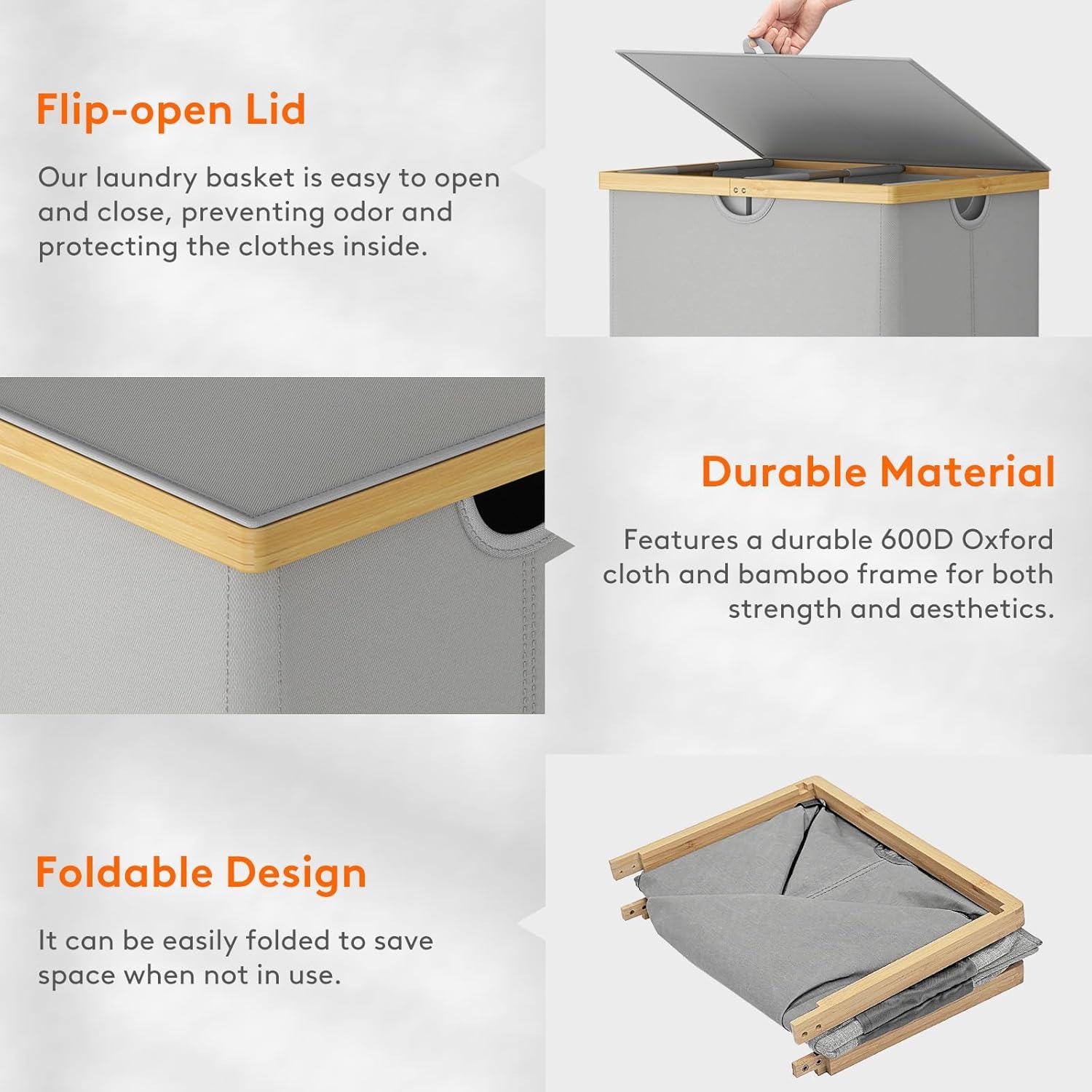 Flip-open Lid

Our laundry basket is easy to open and close, preventing odor and protecting the clothes inside.

Durable Material

Features a durable 600D Oxford cloth and bamboo frame for both strength and aesthetics.

Foldable Design

It can be easily folded to save space when not in use.