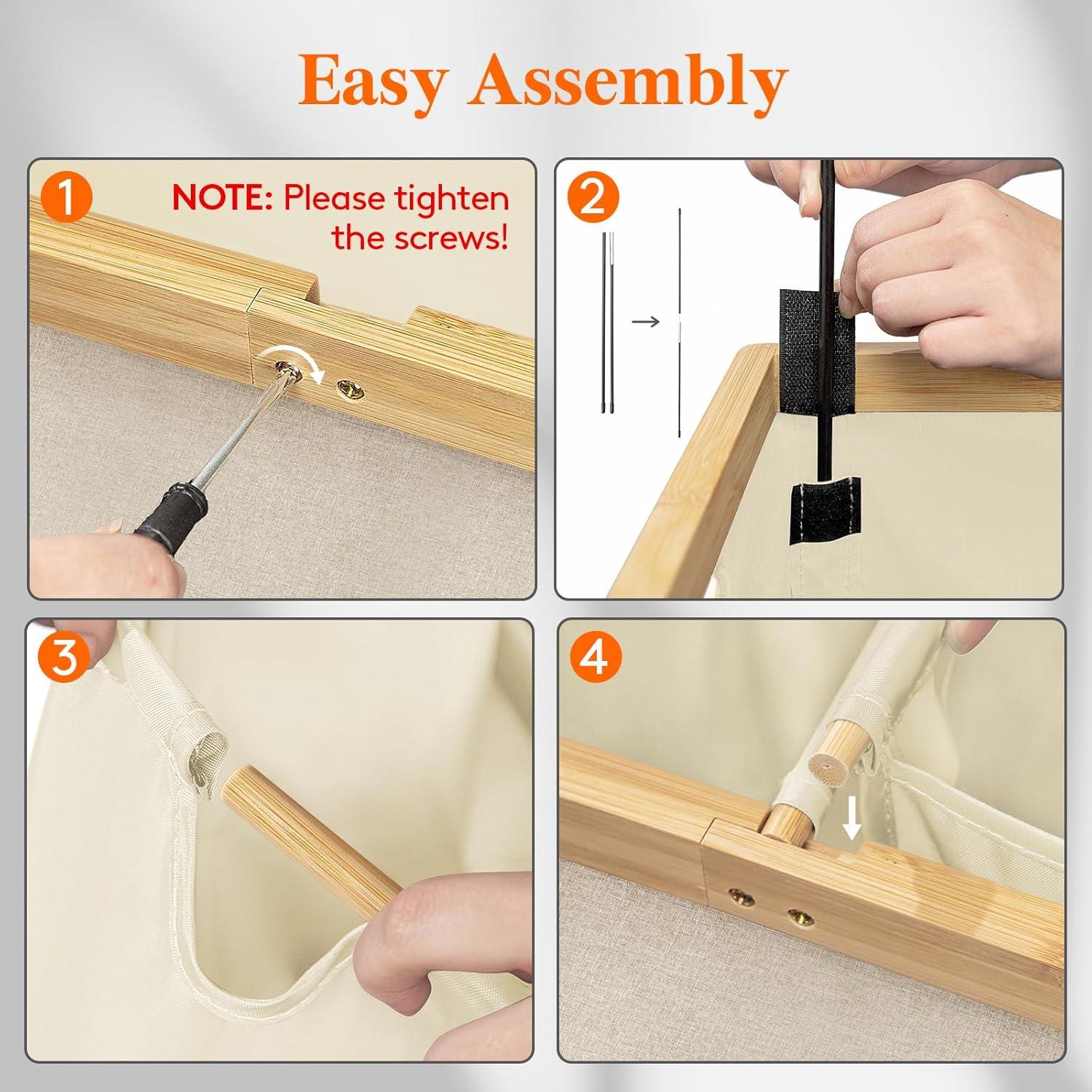 Easy Assembly

1

NOTE: Please tighten the screws!

2

3

4