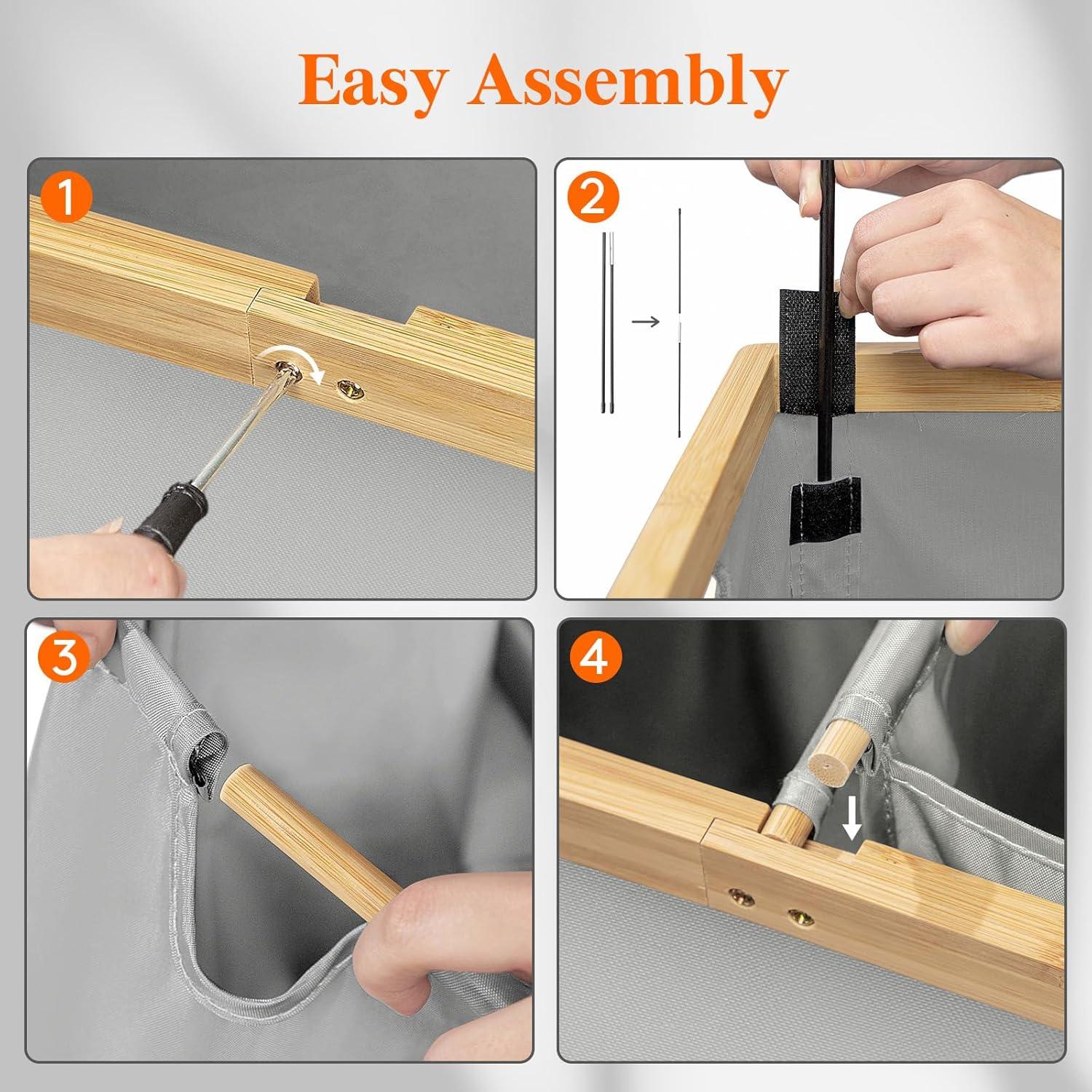 Easy Assembly

1

2

3

4