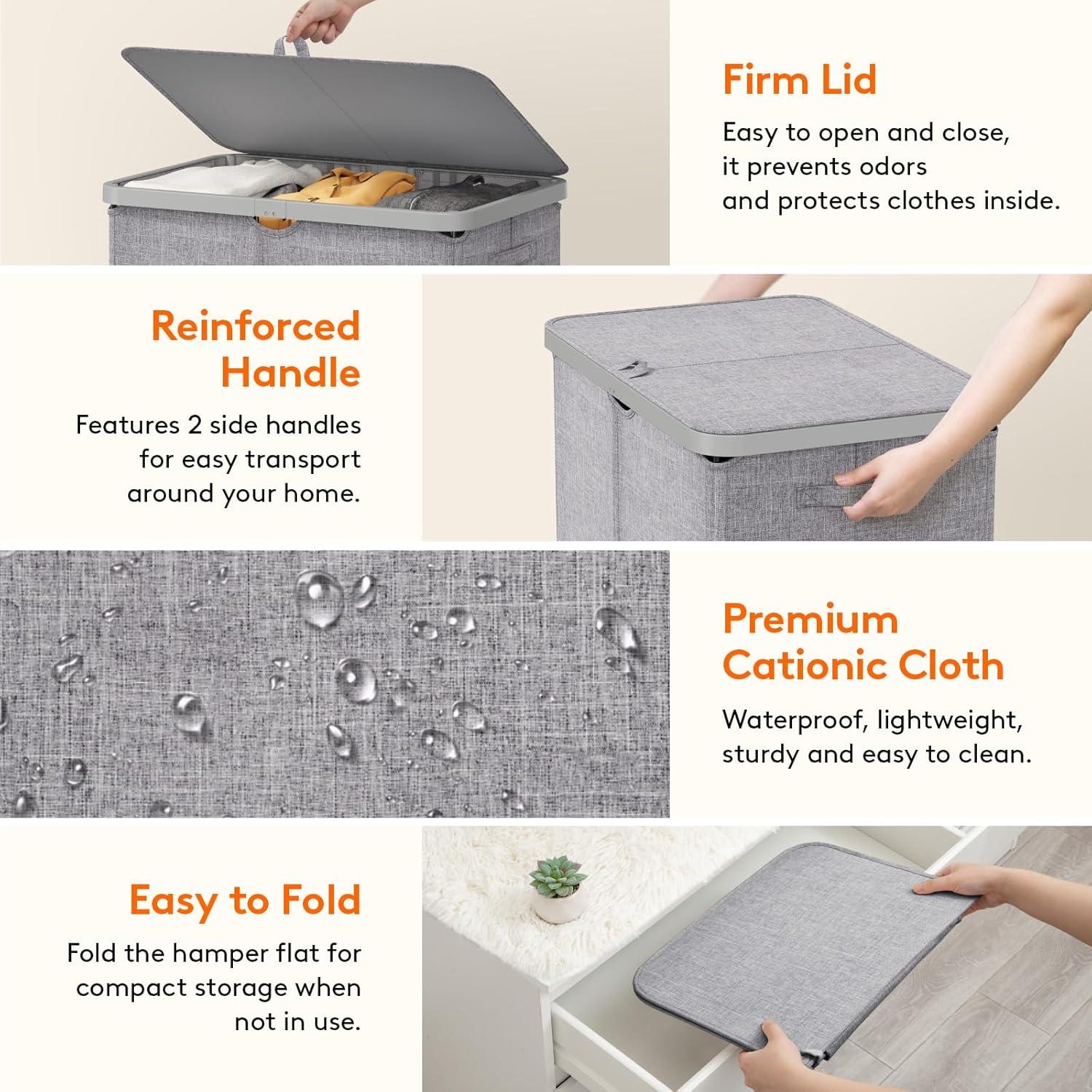 Firm Lid

Easy to open and close, it prevents odors and protects clothes inside.

Reinforced Handle

Features 2 side handles for easy transport around your home.

Premium Cationic Cloth

Waterproof, lightweight, sturdy and easy to clean.

Easy to Fold

Fold the hamper flat for compact storage when not in use.