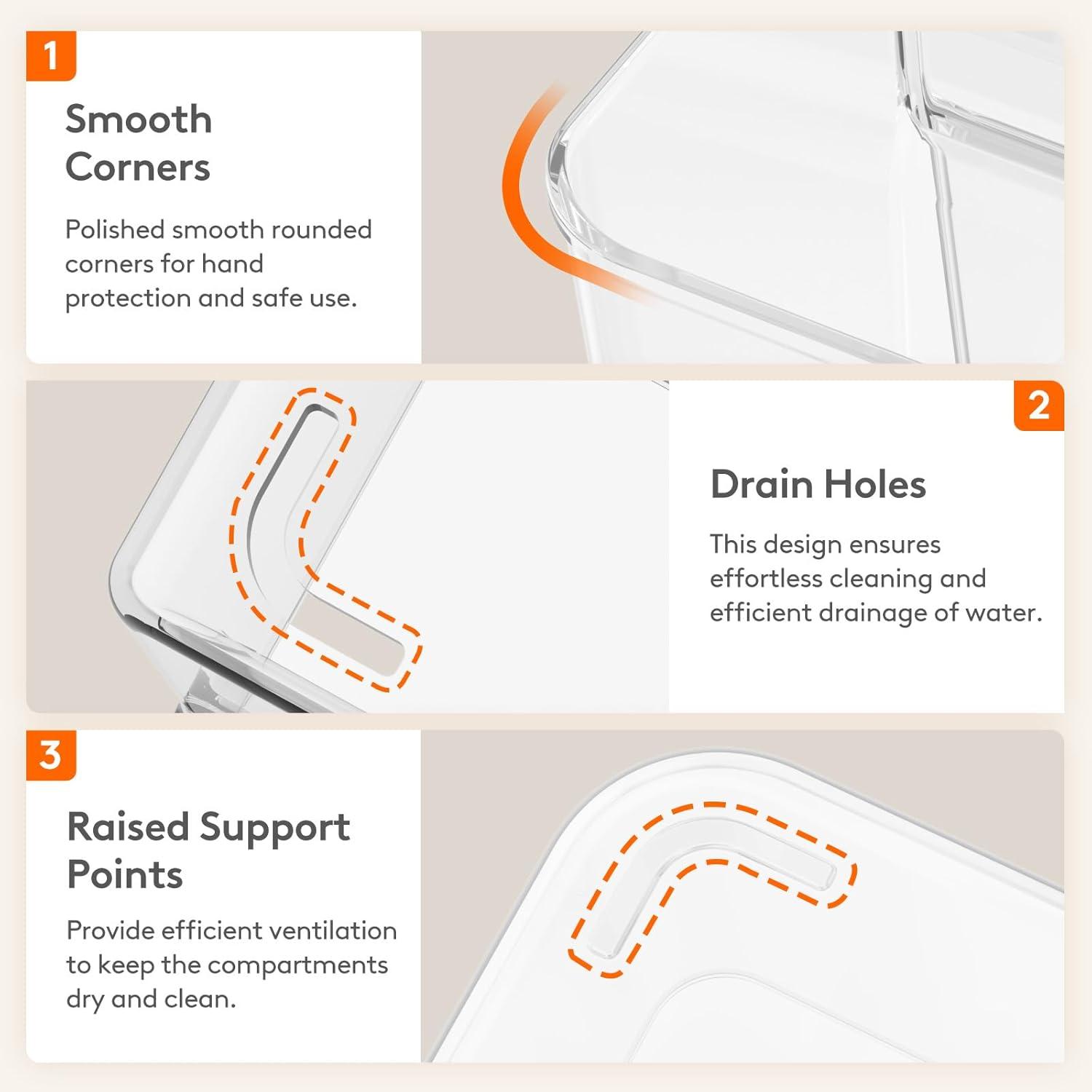 1

Smooth Corners

Polished smooth rounded corners for hand protection and safe use.

2

Drain Holes

This design ensures effortless cleaning and efficient drainage of water.

3

Raised Support Points

Provide efficient ventilation to keep the compartments dry and clean.