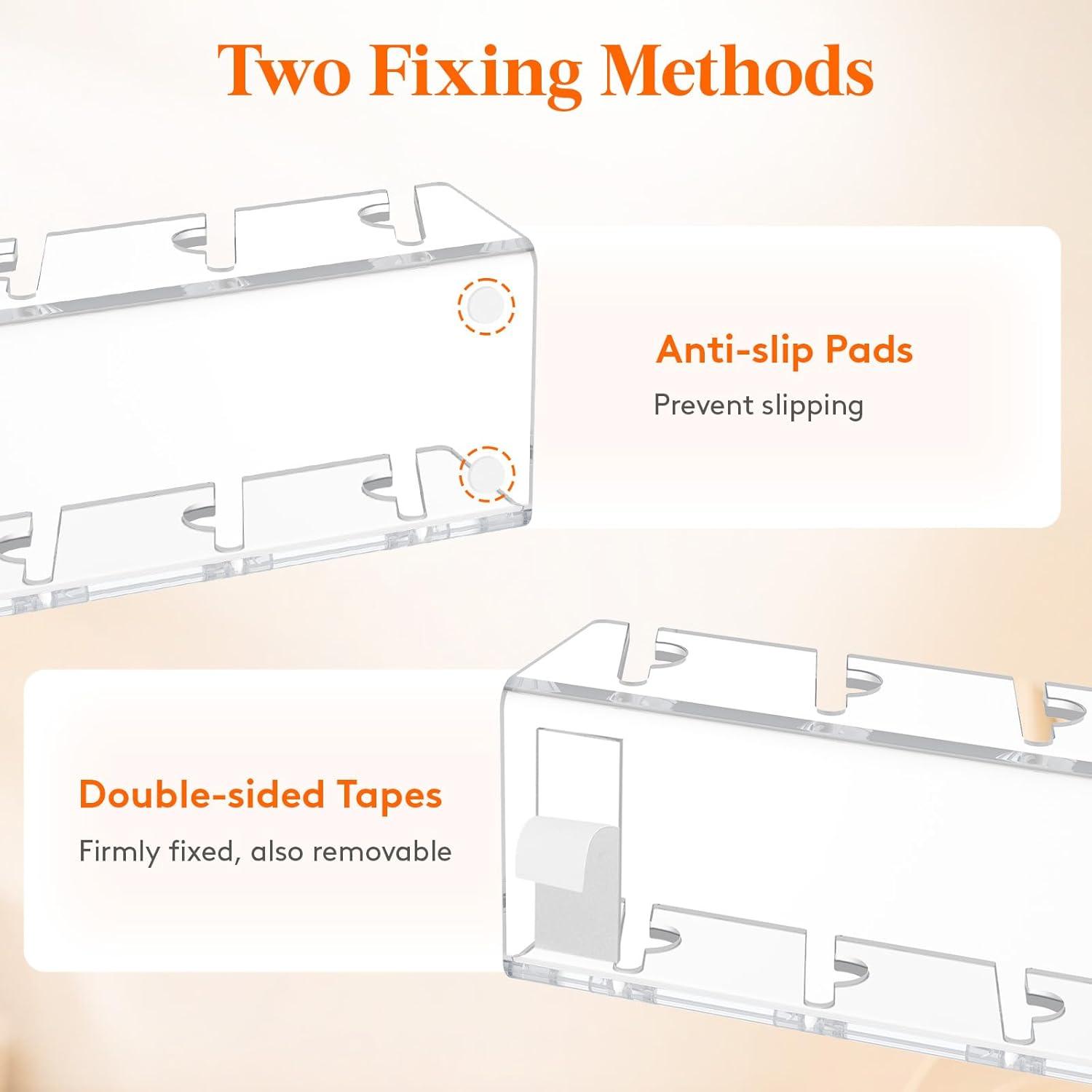 Two Fixing Methods

Anti-slip Pads

Prevent slipping

Double-sided Tapes

Firmly fixed, also removable