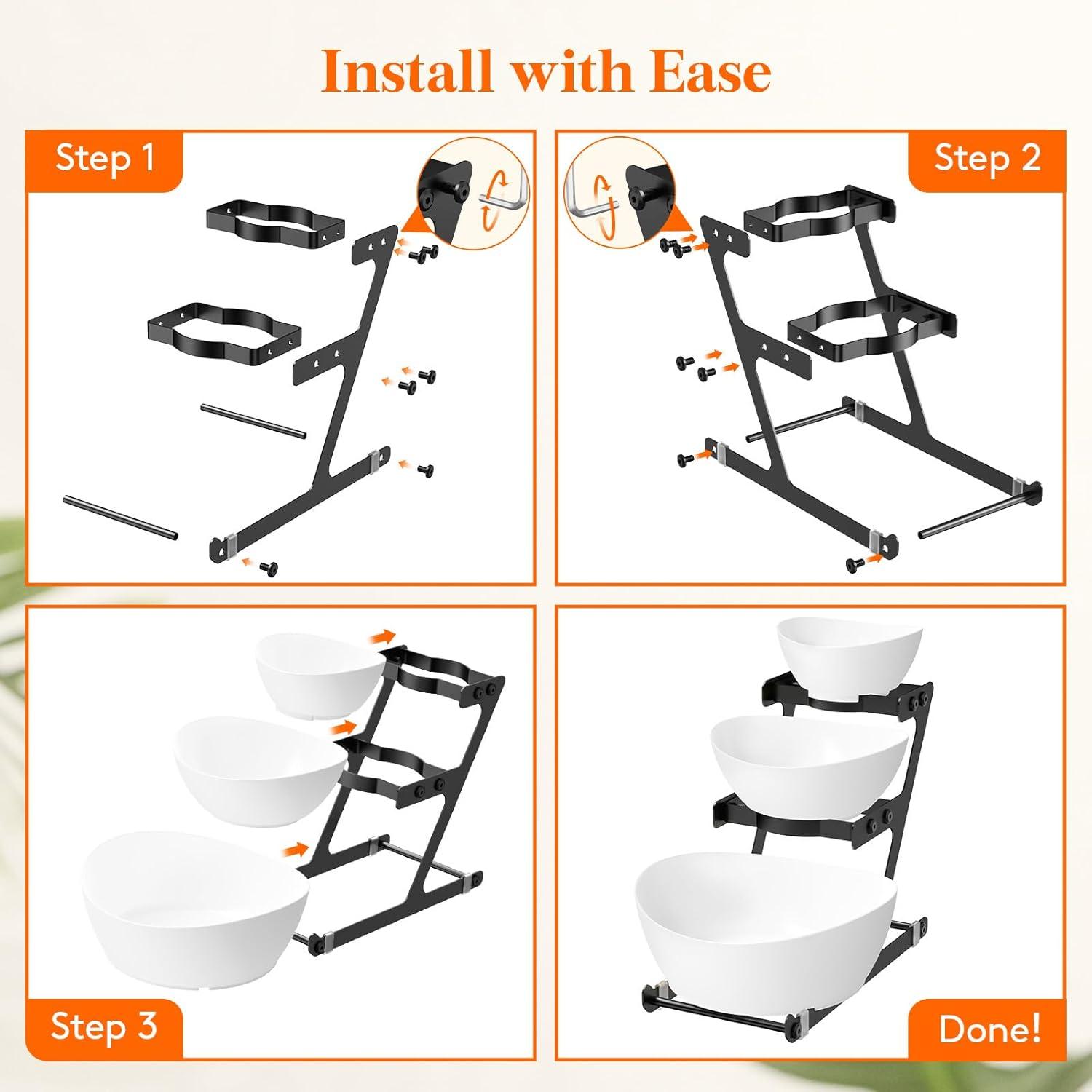 Install with Ease

Step 1

Step 2

Step 3

Done!