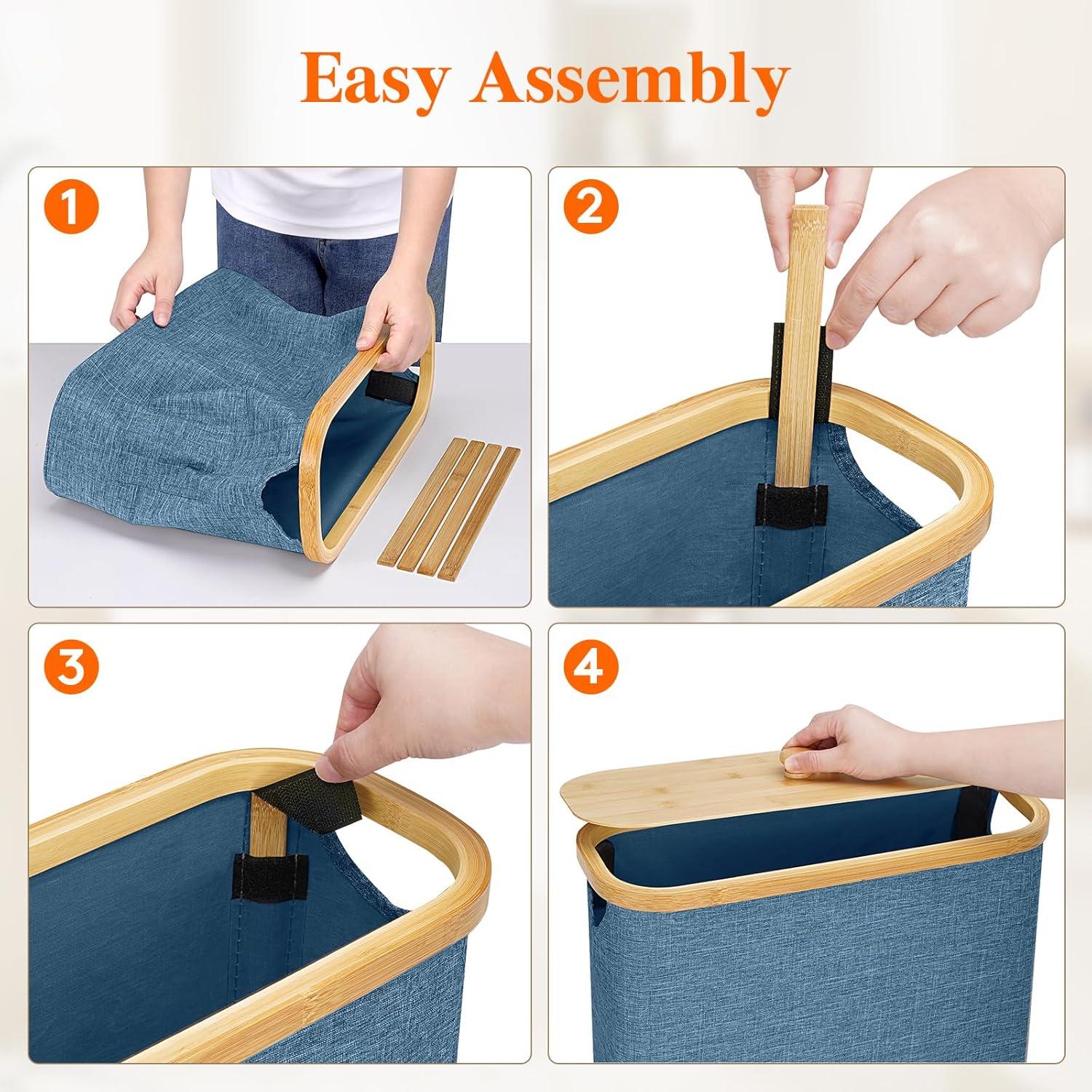 Easy Assembly

1

2

3

4