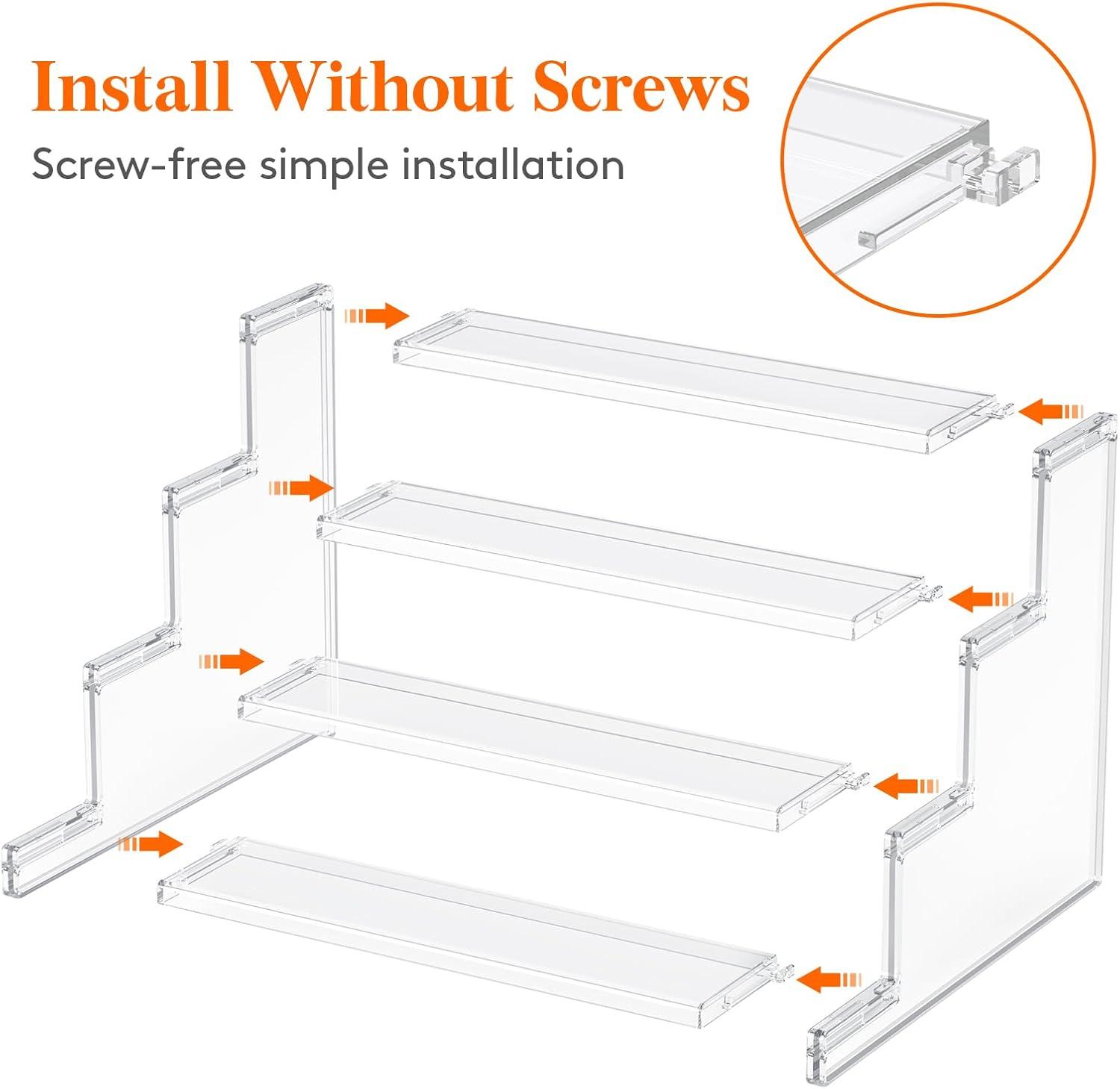 Install Without Screws

Screw-free simple installation