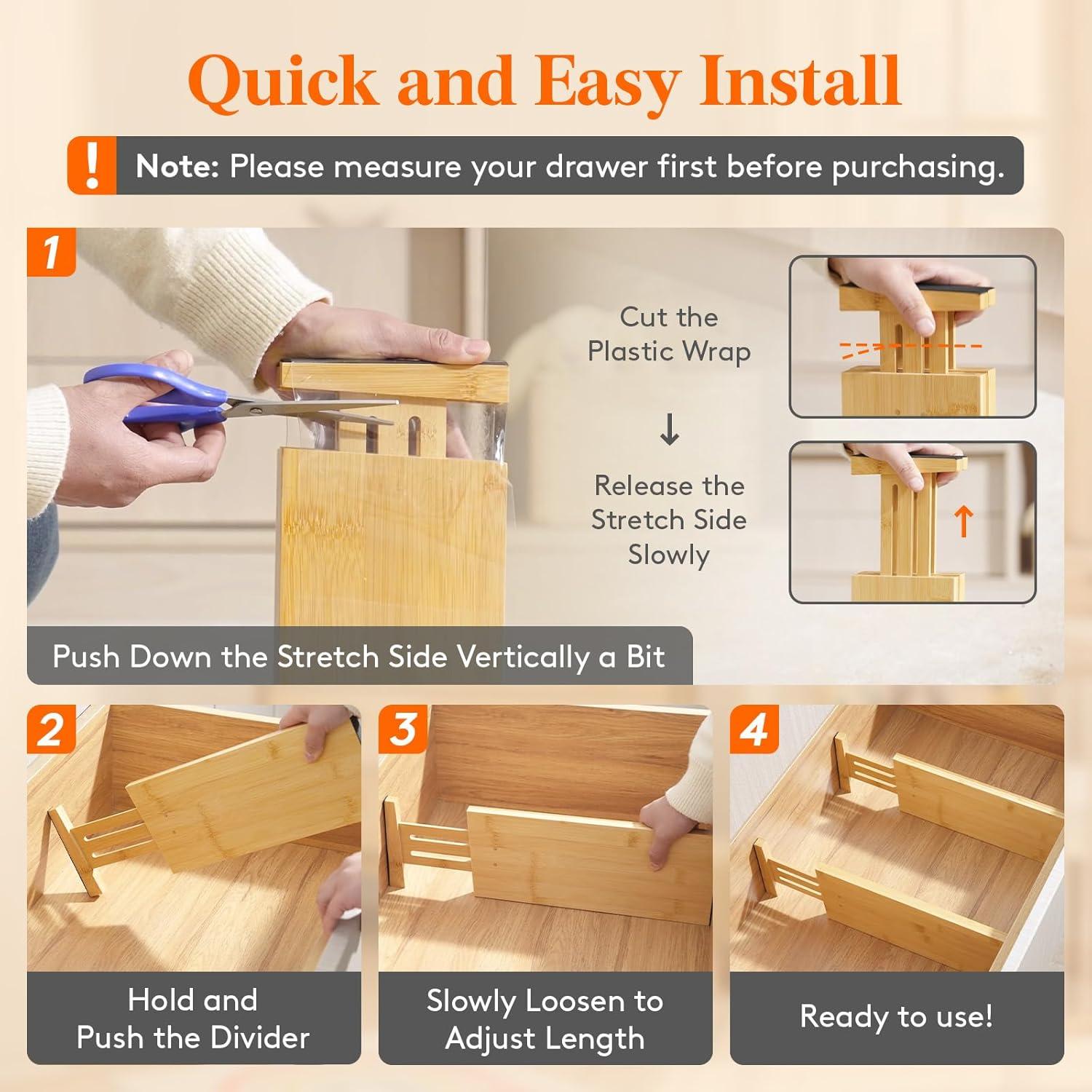 Quick and Easy Install

! Note: Please measure your drawer first before purchasing.

1

Cut the Plastic Wrap

↓

Release the Stretch Side Slowly

Push Down the Stretch Side Vertically a Bit

2

Hold and Push the Divider

3

Slowly Loosen to Adjust Length

4

Ready to use!