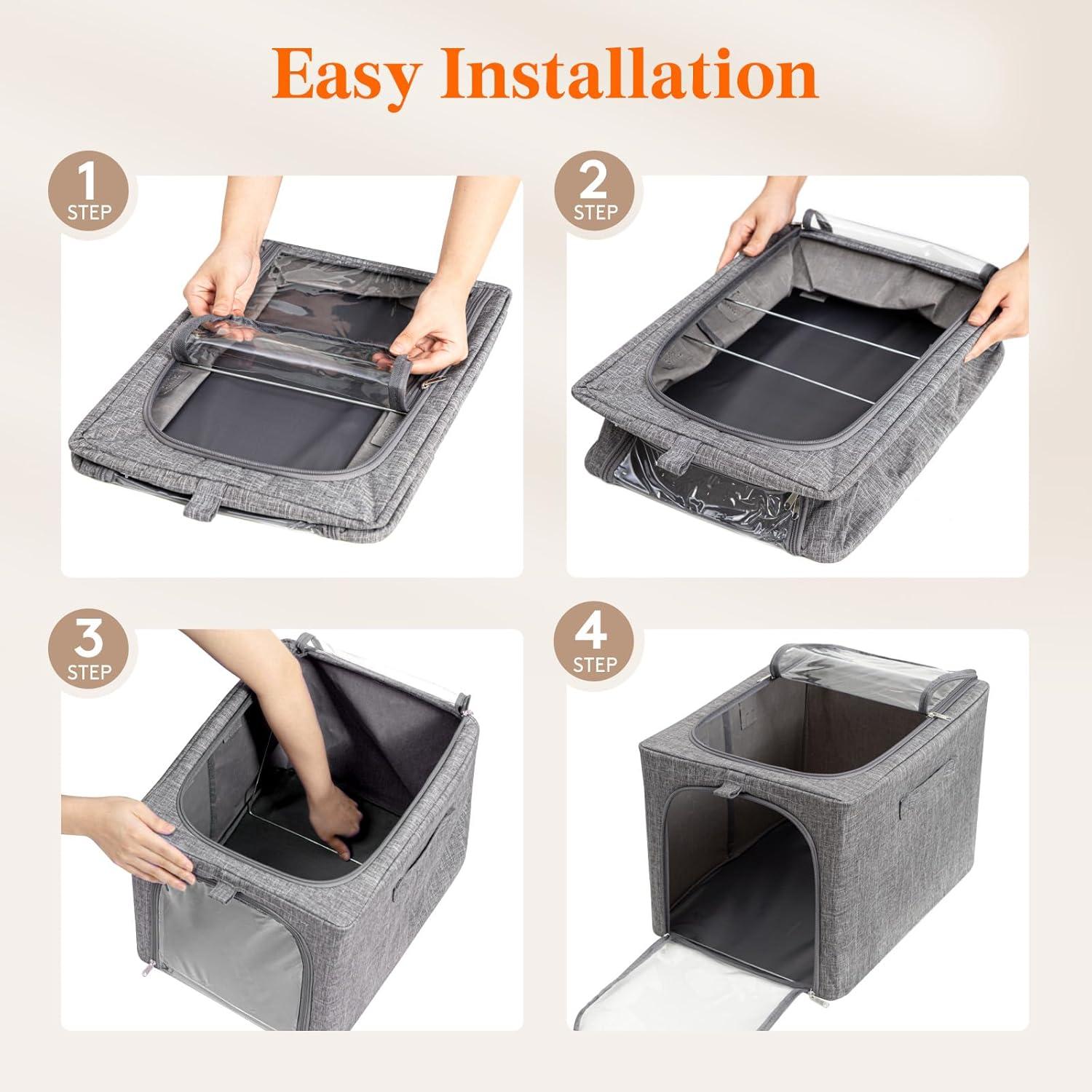 Easy Installation

1
STEP

2
STEP

3
STEP

4
STEP