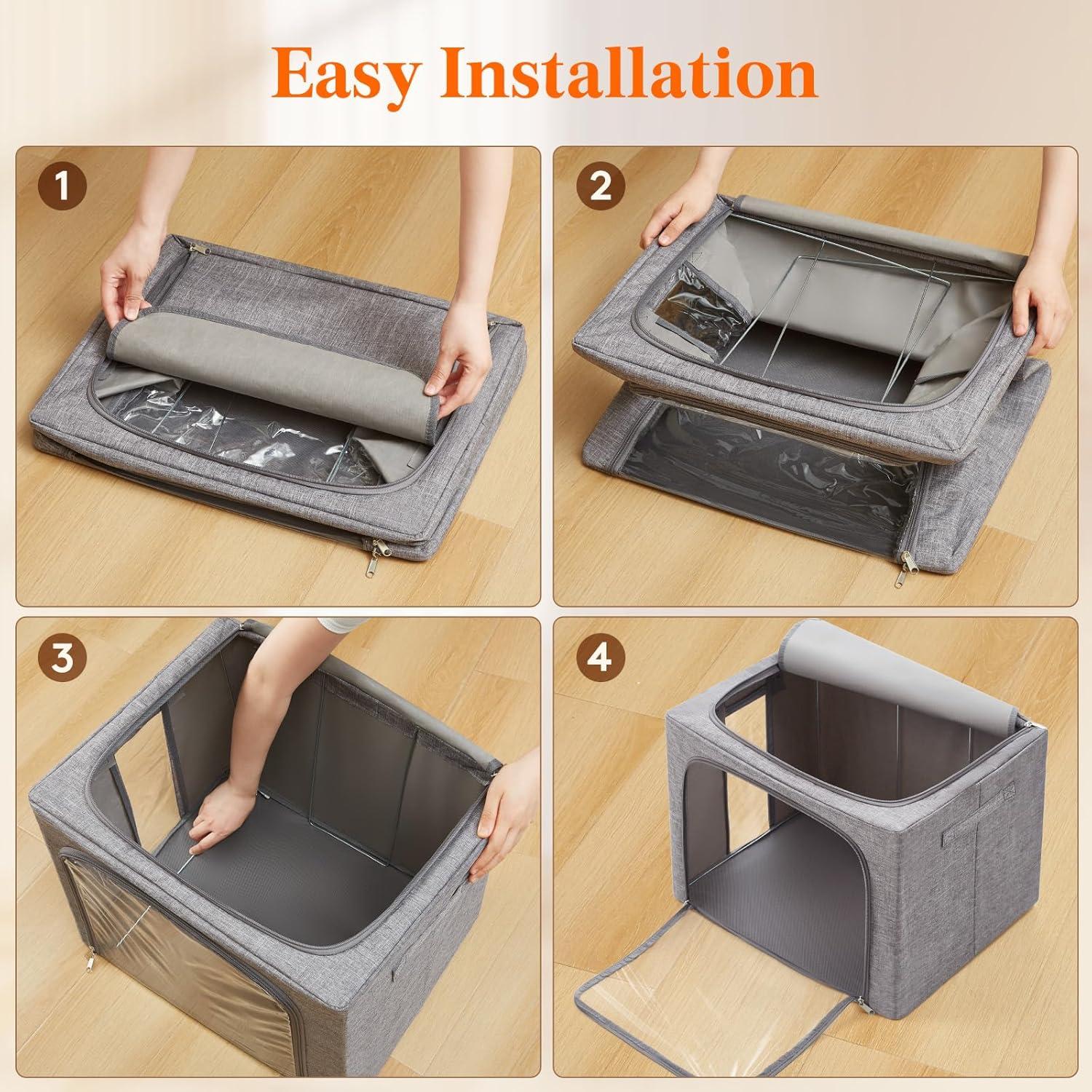 Easy Installation

1

2

3

4