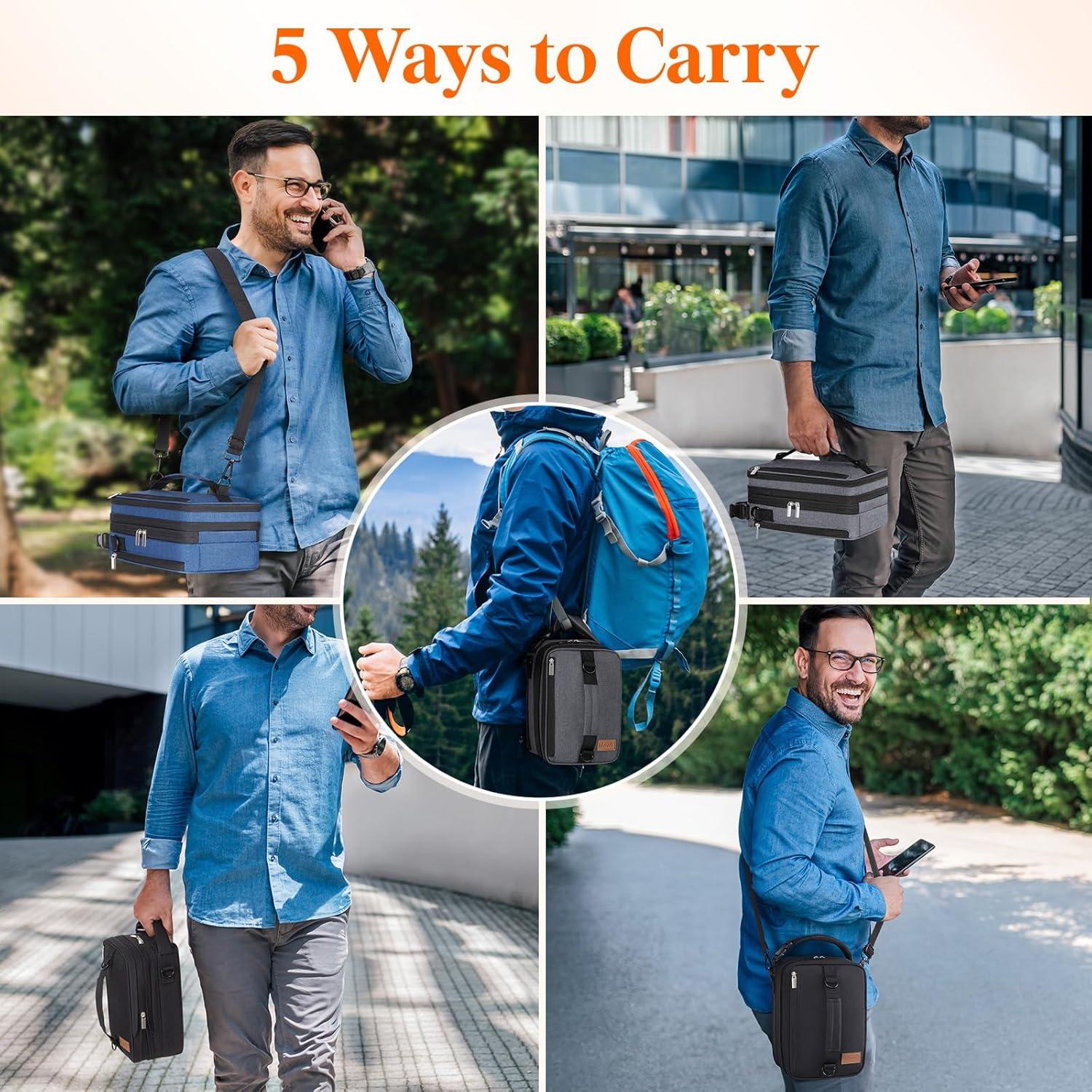 5 Ways to Carry