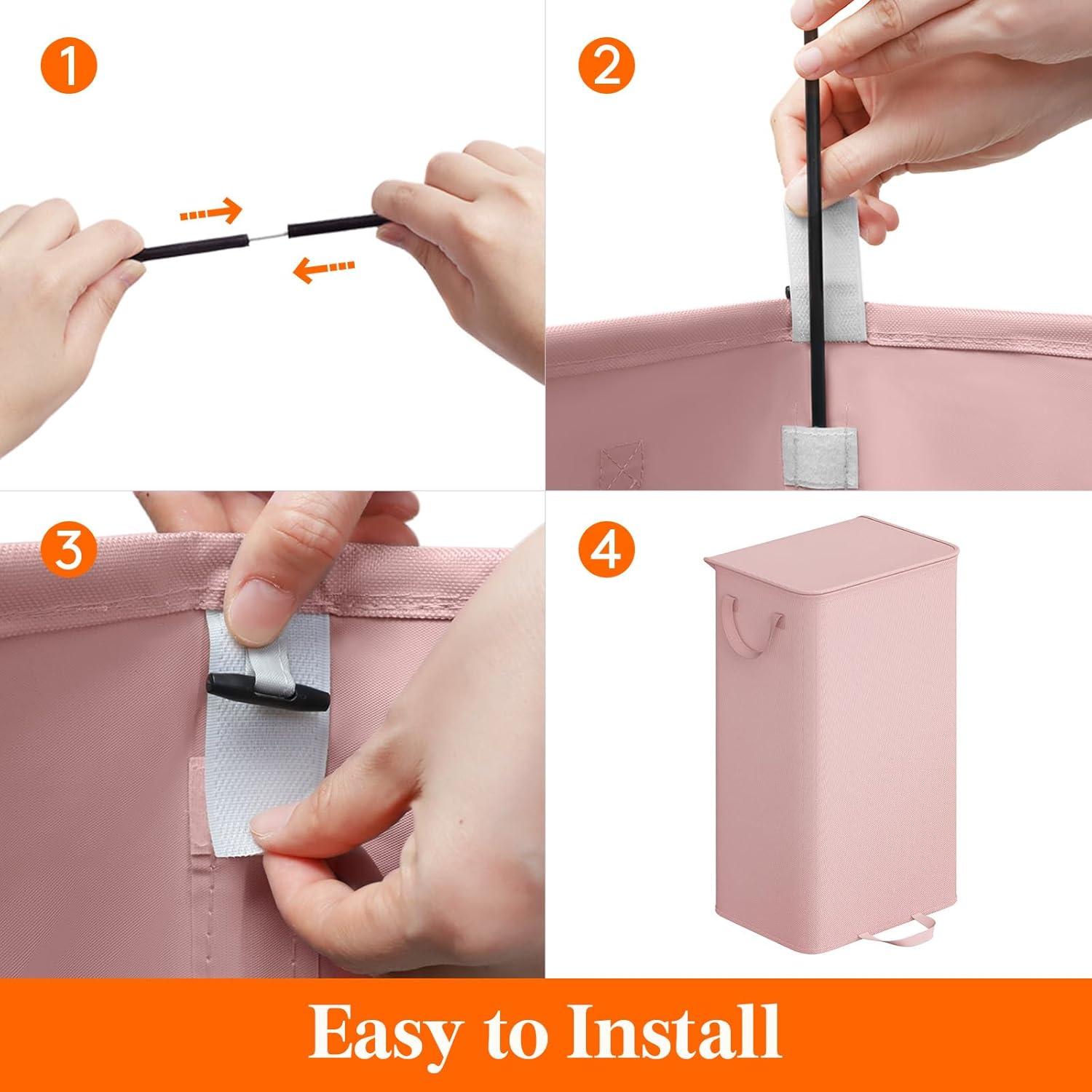 1

2

3

4

Easy to Install