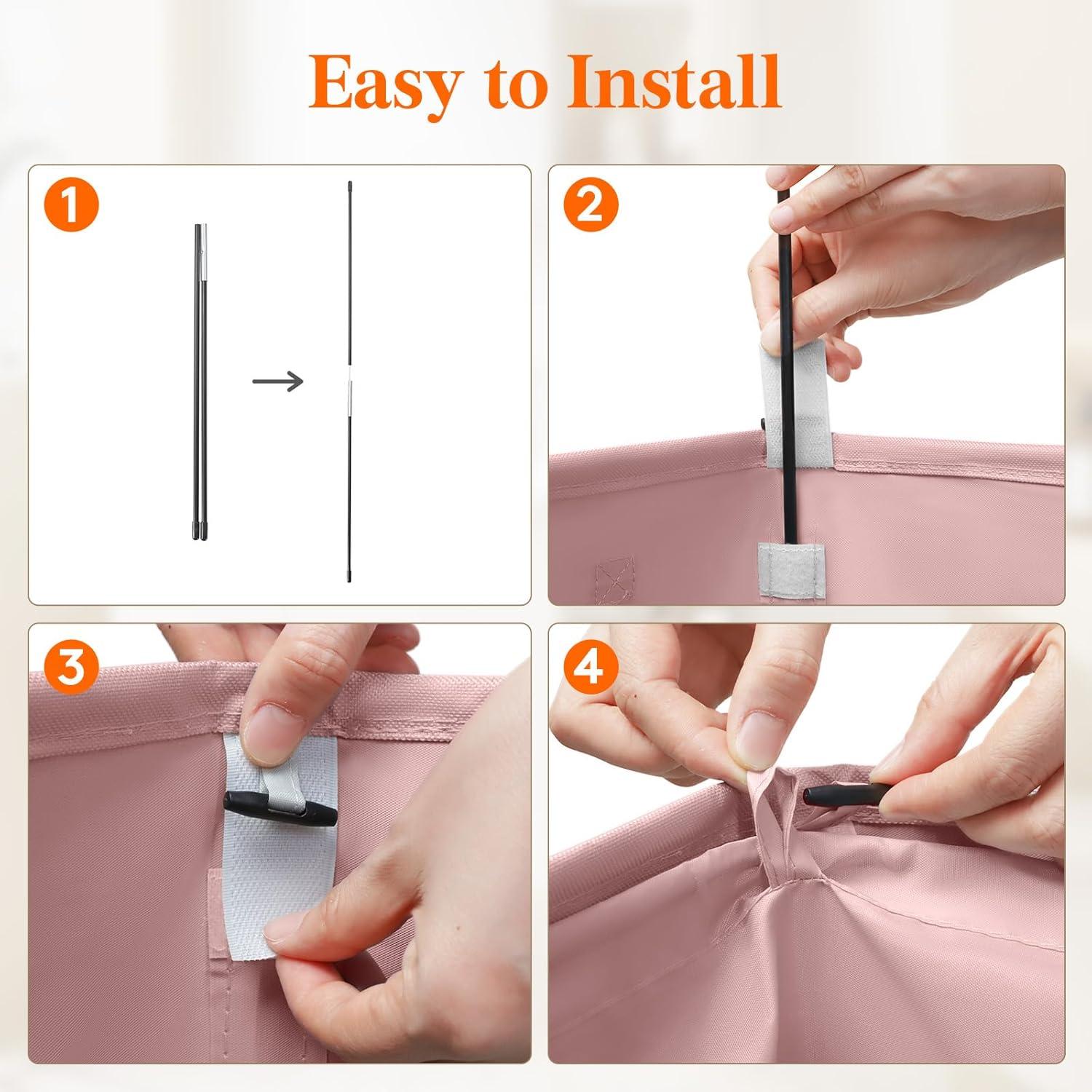 Easy to Install

1

2

3

4