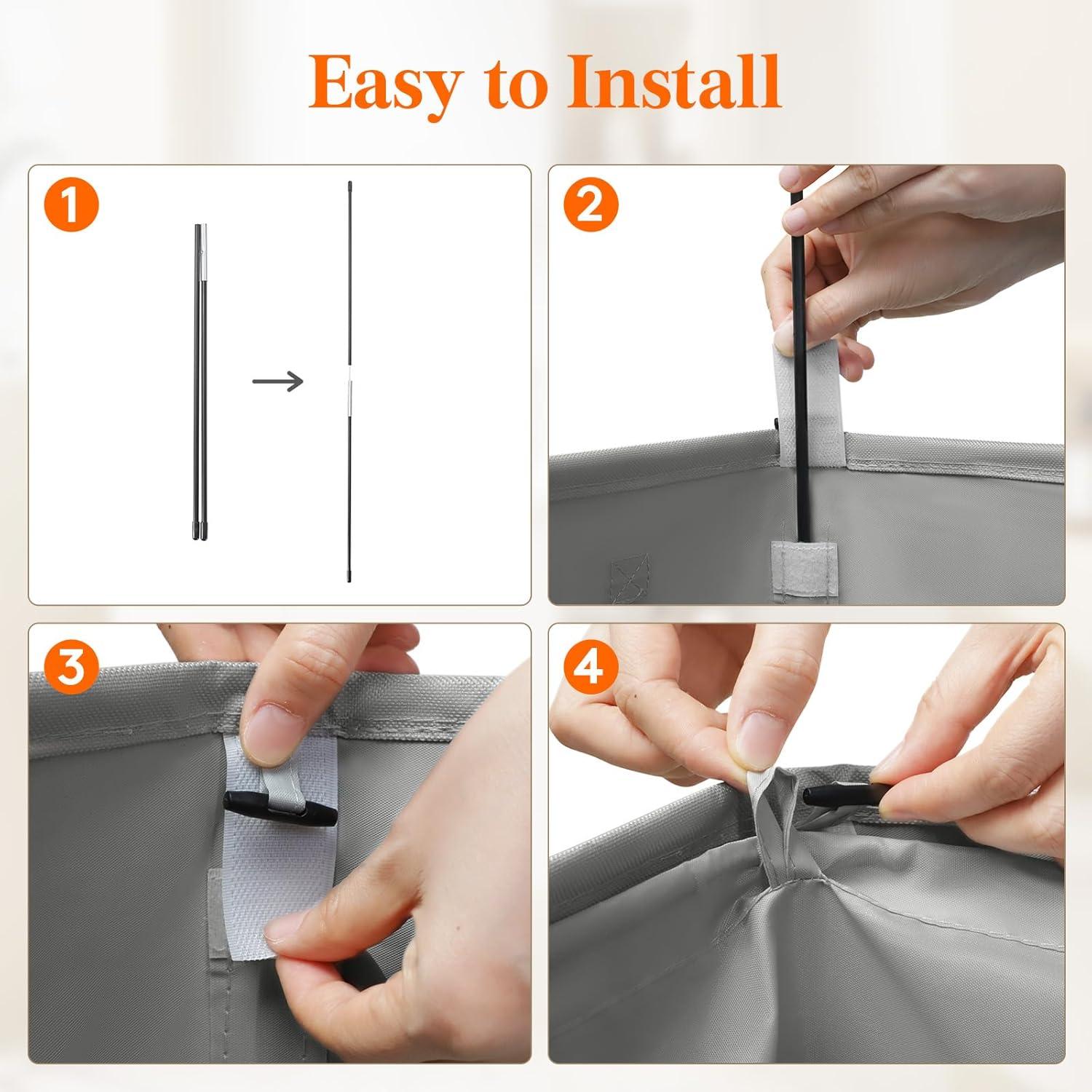 Easy to Install

1

2

3

4