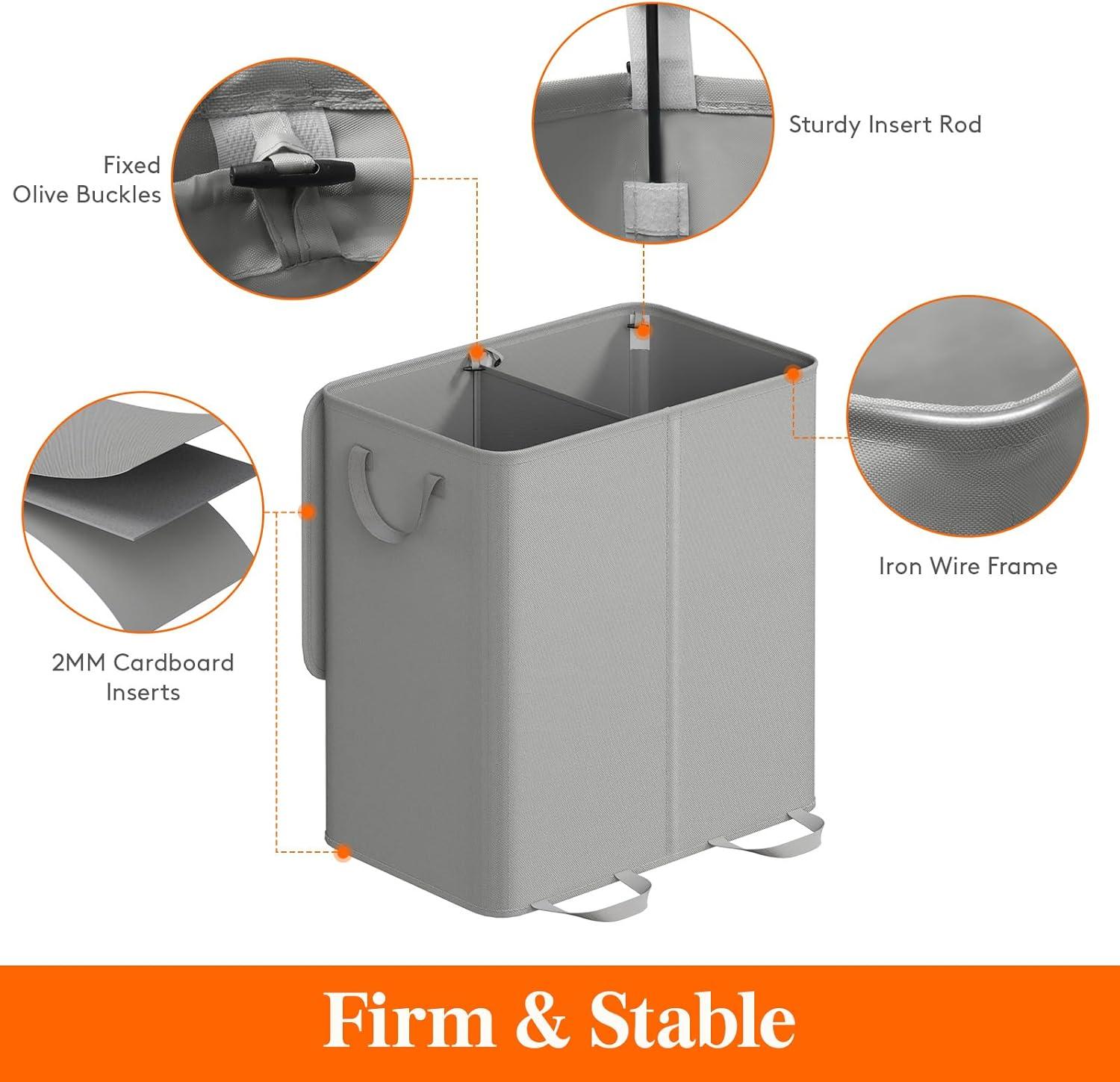 Fixed Olive Buckles

Sturdy Insert Rod

Iron Wire Frame

2MM Cardboard Inserts

Firm & Stable