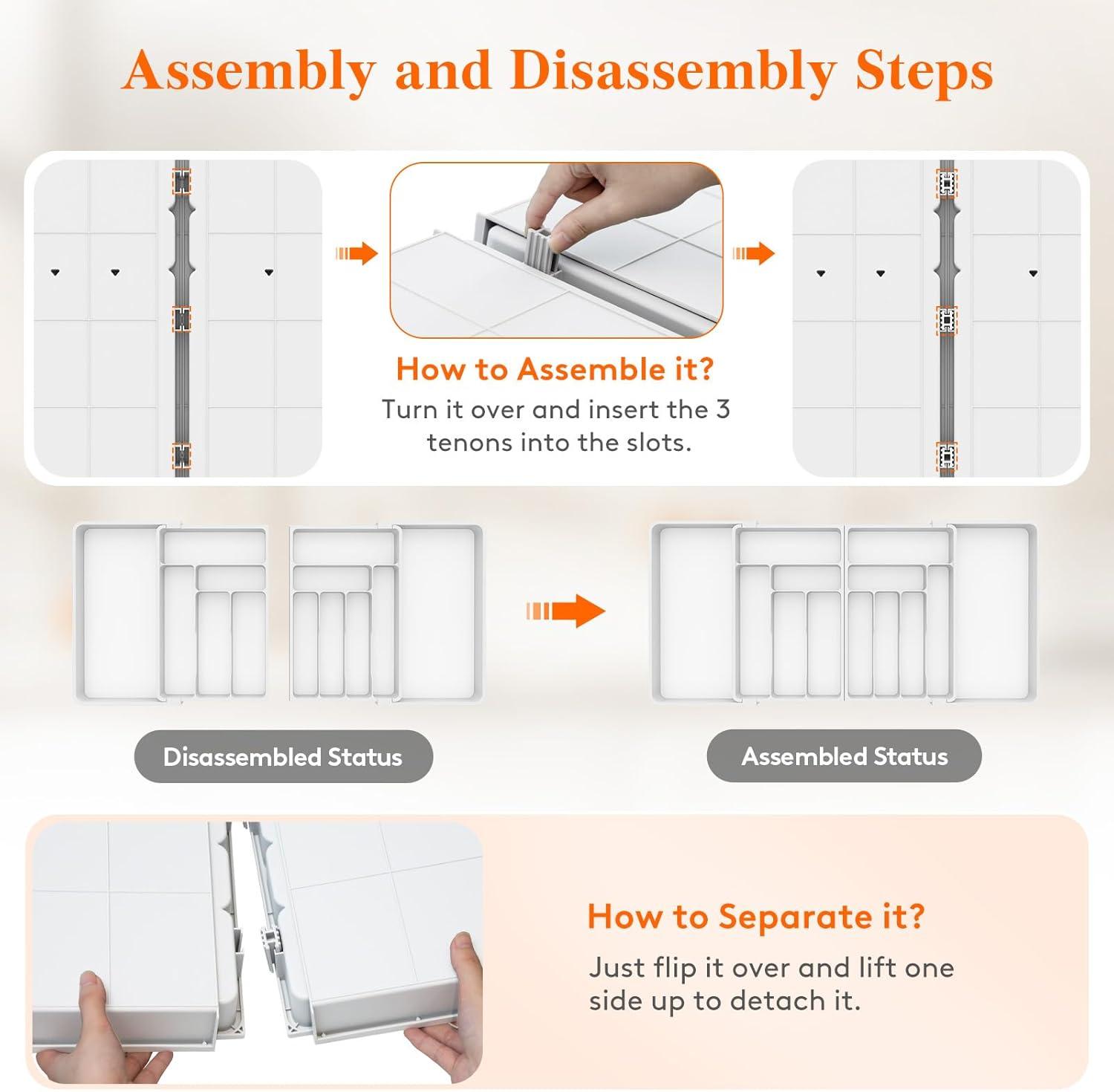 Assembly and Disassembly Steps

How to Assemble it?
Turn it over and insert the 3 tenons into the slots.

Disassembled Status

Assembled Status

How to Separate it?
Just flip it over and lift one side up to detach it.