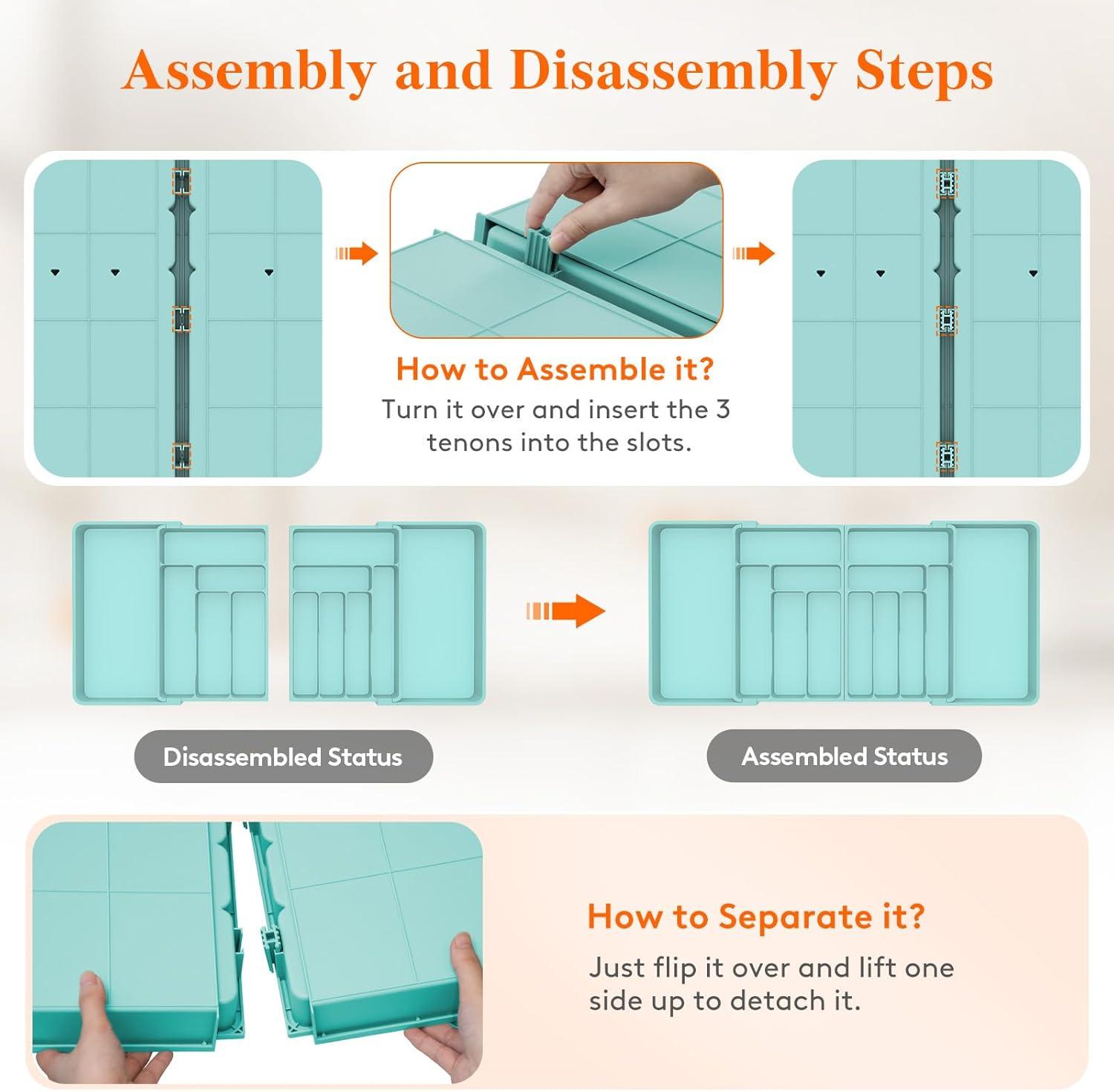 Assembly and Disassembly Steps

How to Assemble it?

Turn it over and insert the 3 tenons into the slots.

Disassembled Status

Assembled Status

How to Separate it?

Just flip it over and lift one side up to detach it.