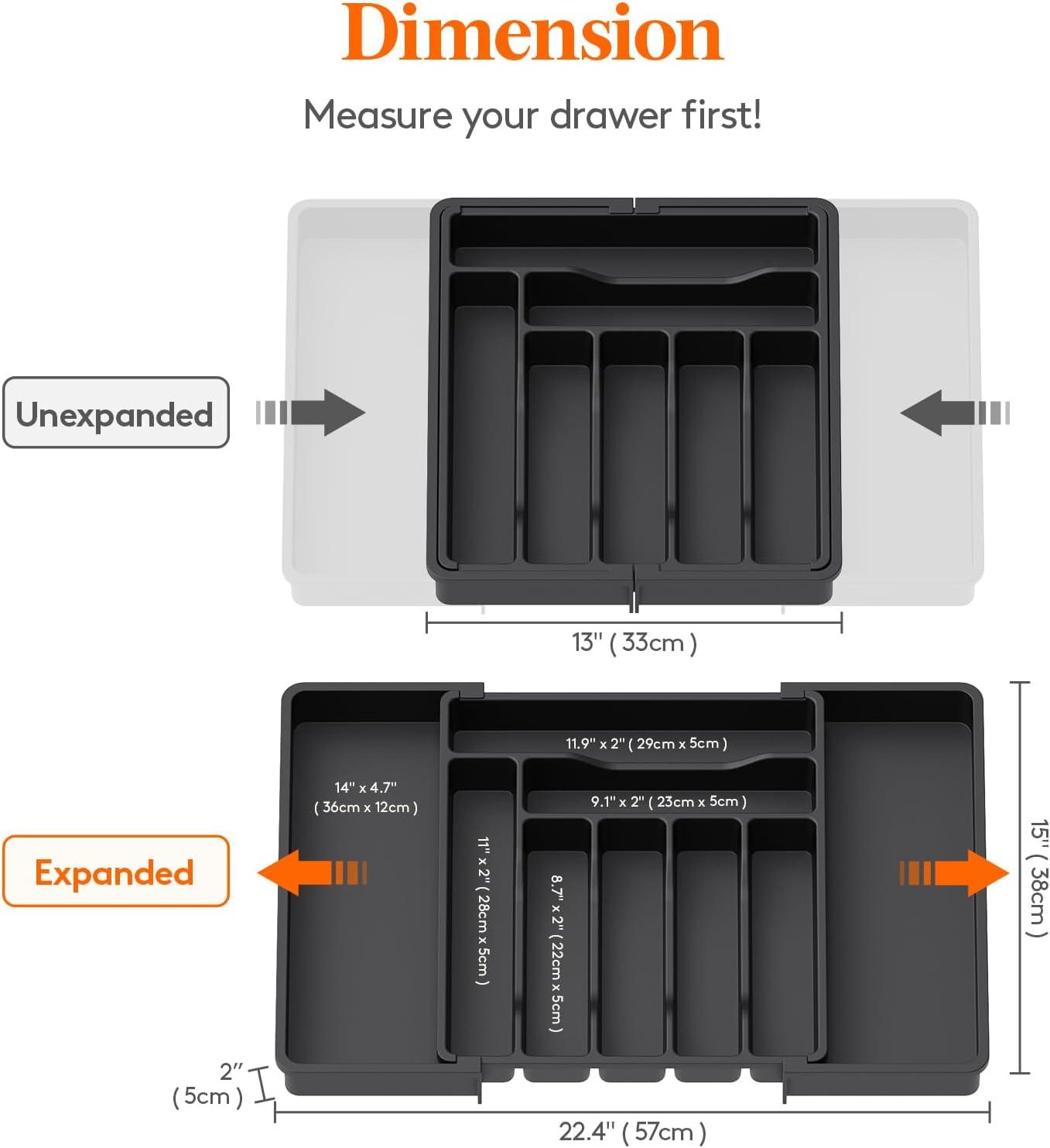 Dimension

Measure your drawer first!

Unexpanded

13" ( 33cm )

Expanded

11.9" x 2" ( 29cm x 5cm )

14" x 4.7" ( 36cm x 12cm )

9.1" x 2" ( 23cm x 5cm )

11" x 2" ( 28cm x 5cm )

8.7" x 2" ( 22cm x 5cm )

15" ( 38cm )

2" ( 5cm )

22.4" ( 57cm )