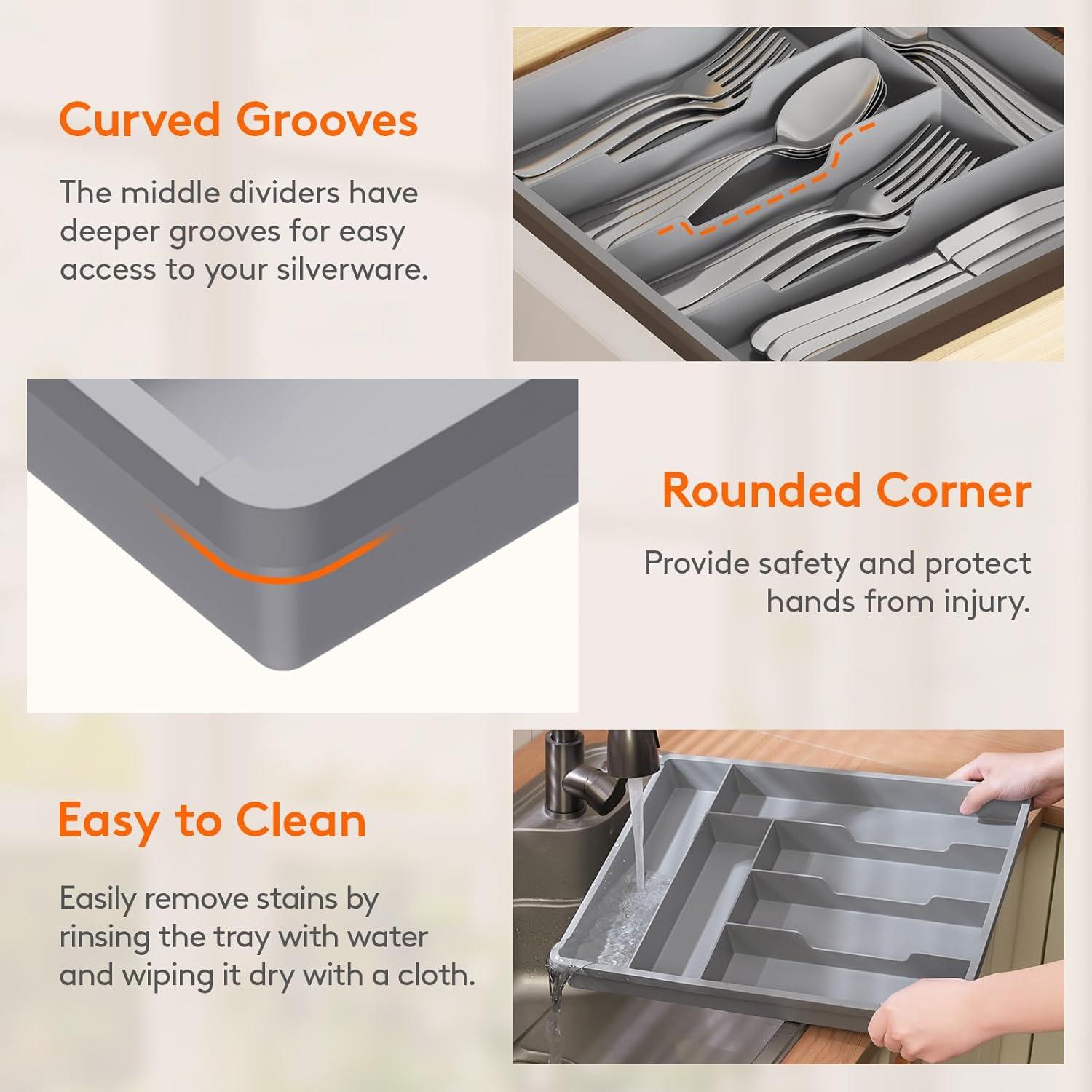 Curved Grooves

The middle dividers have deeper grooves for easy access to your silverware.

Rounded Corner

Provide safety and protect hands from injury.

Easy to Clean

Easily remove stains by rinsing the tray with water and wiping it dry with a cloth.