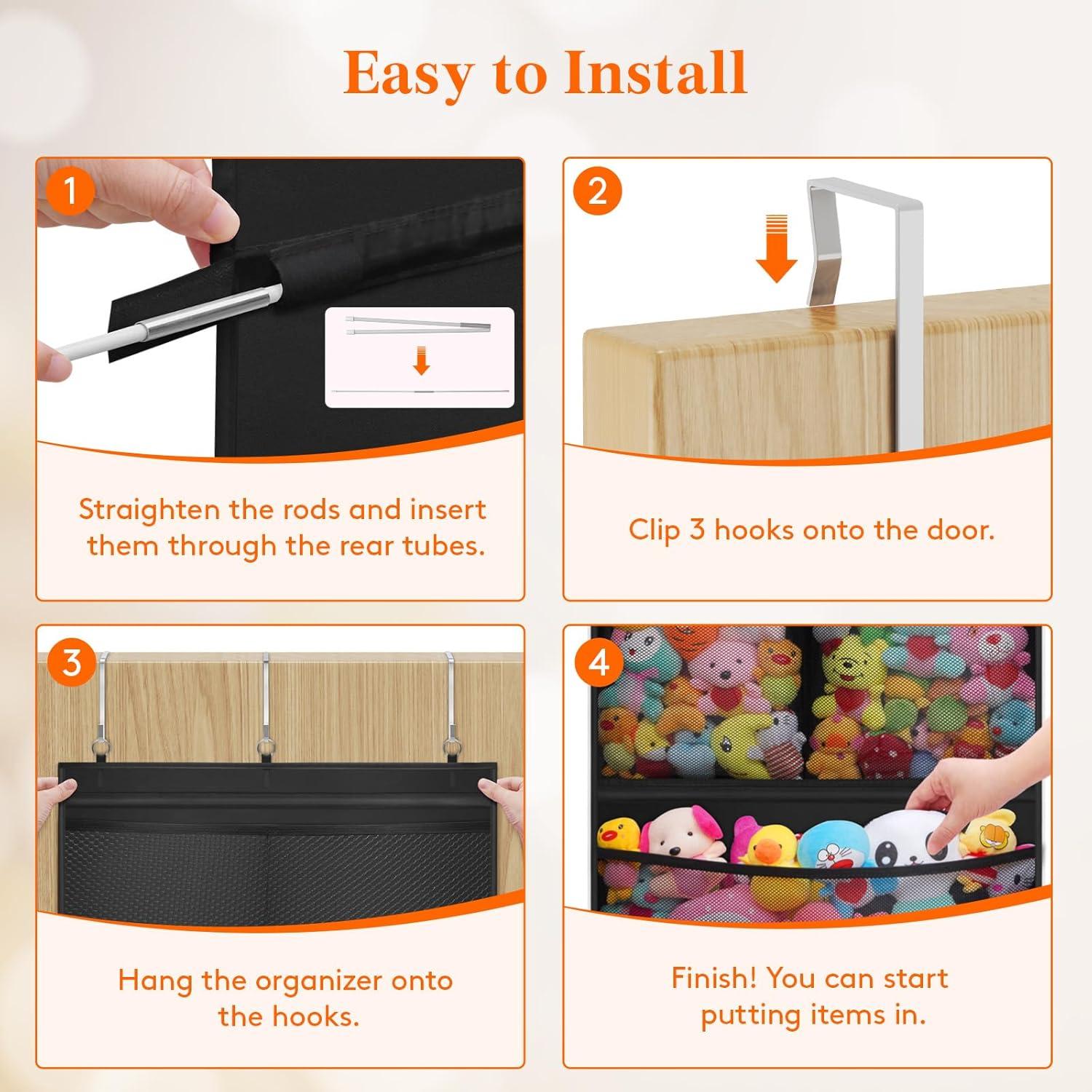 Easy to Install

1

Straighten the rods and insert them through the rear tubes.

2

Clip 3 hooks onto the door.

3

Hang the organizer onto the hooks.

4

Finish! You can start putting items in.