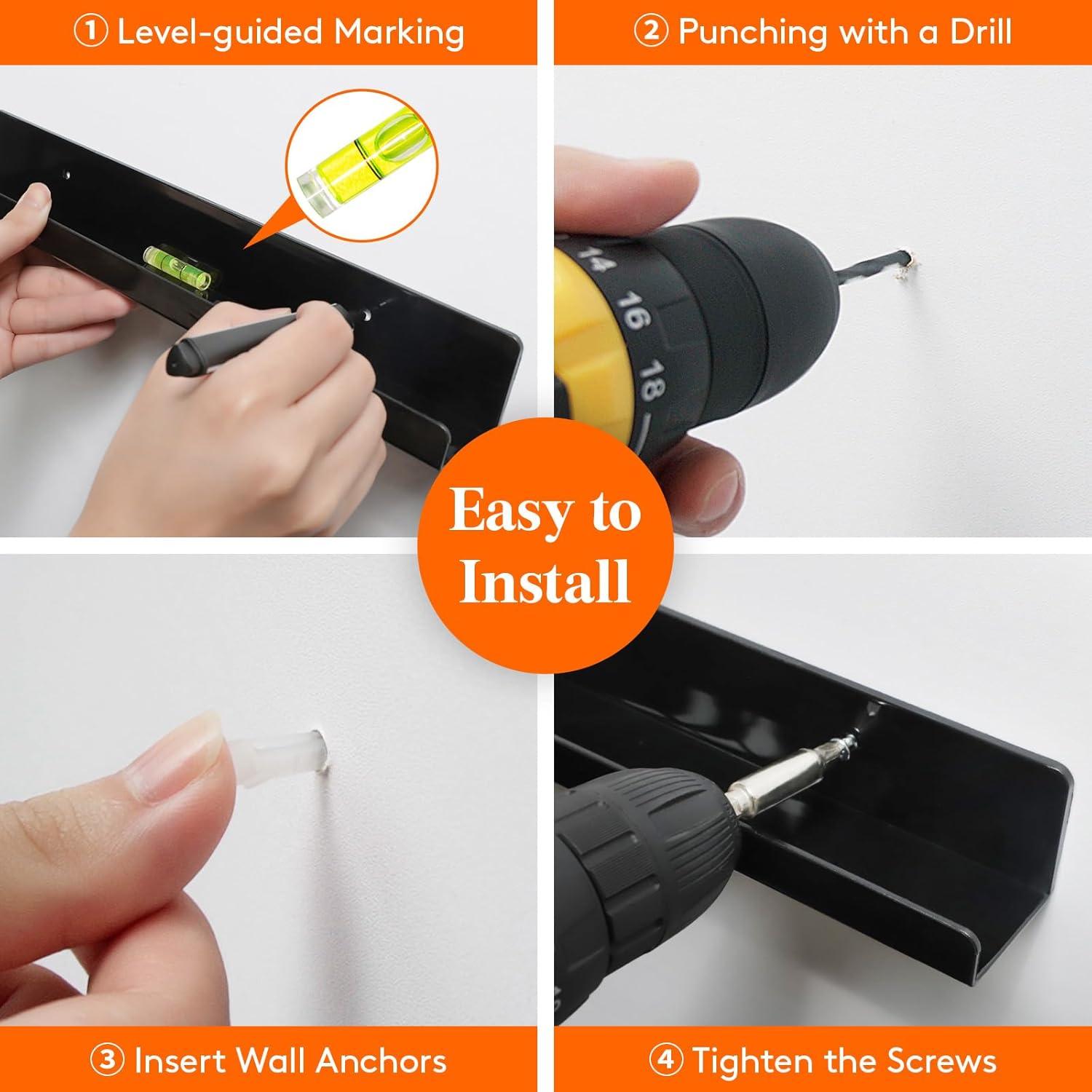 ① Level-guided Marking

② Punching with a Drill

14 16 18

Easy to Install

③ Insert Wall Anchors

④ Tighten the Screws