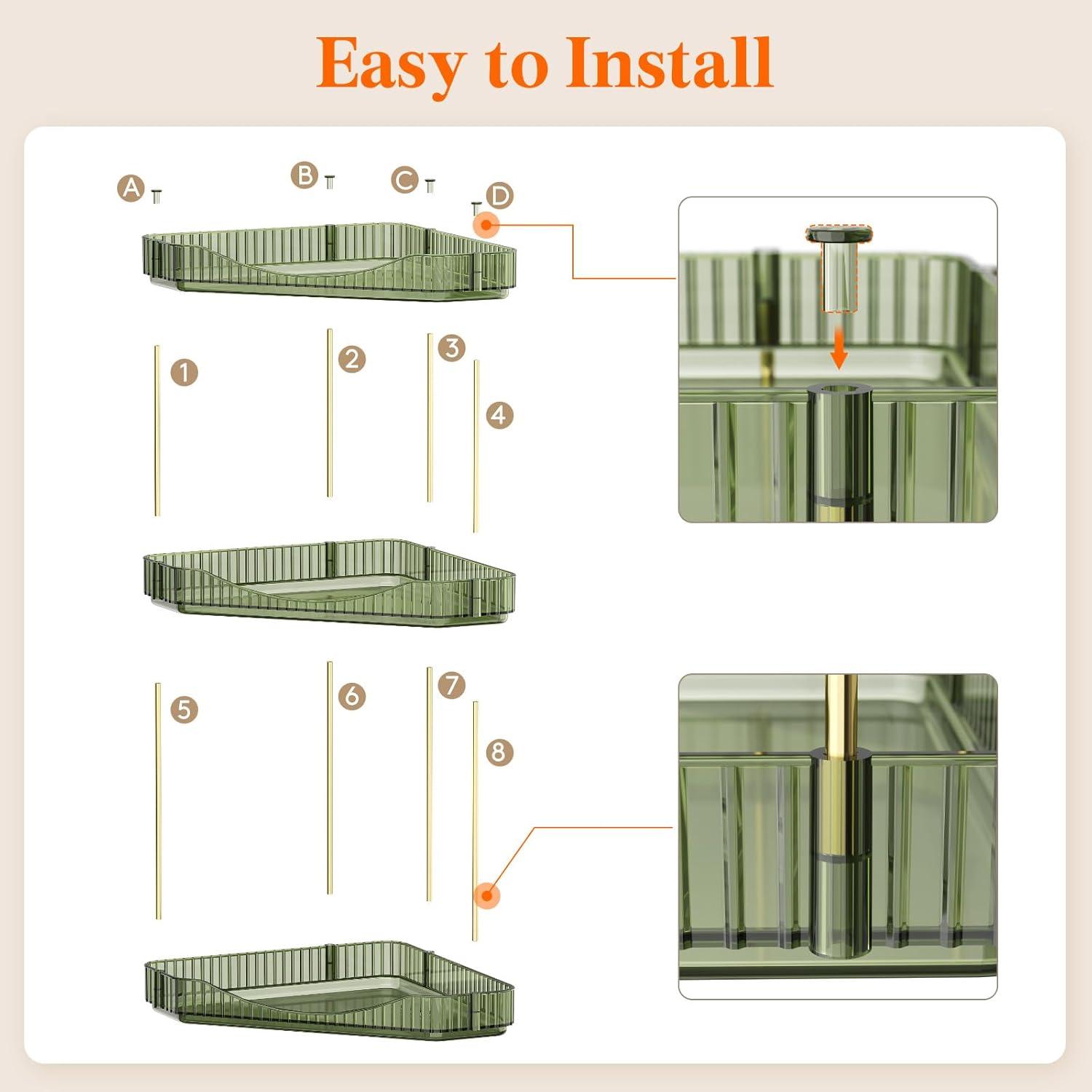 Easy to Install

A B C D

1 2 3 4

5 6 7 8