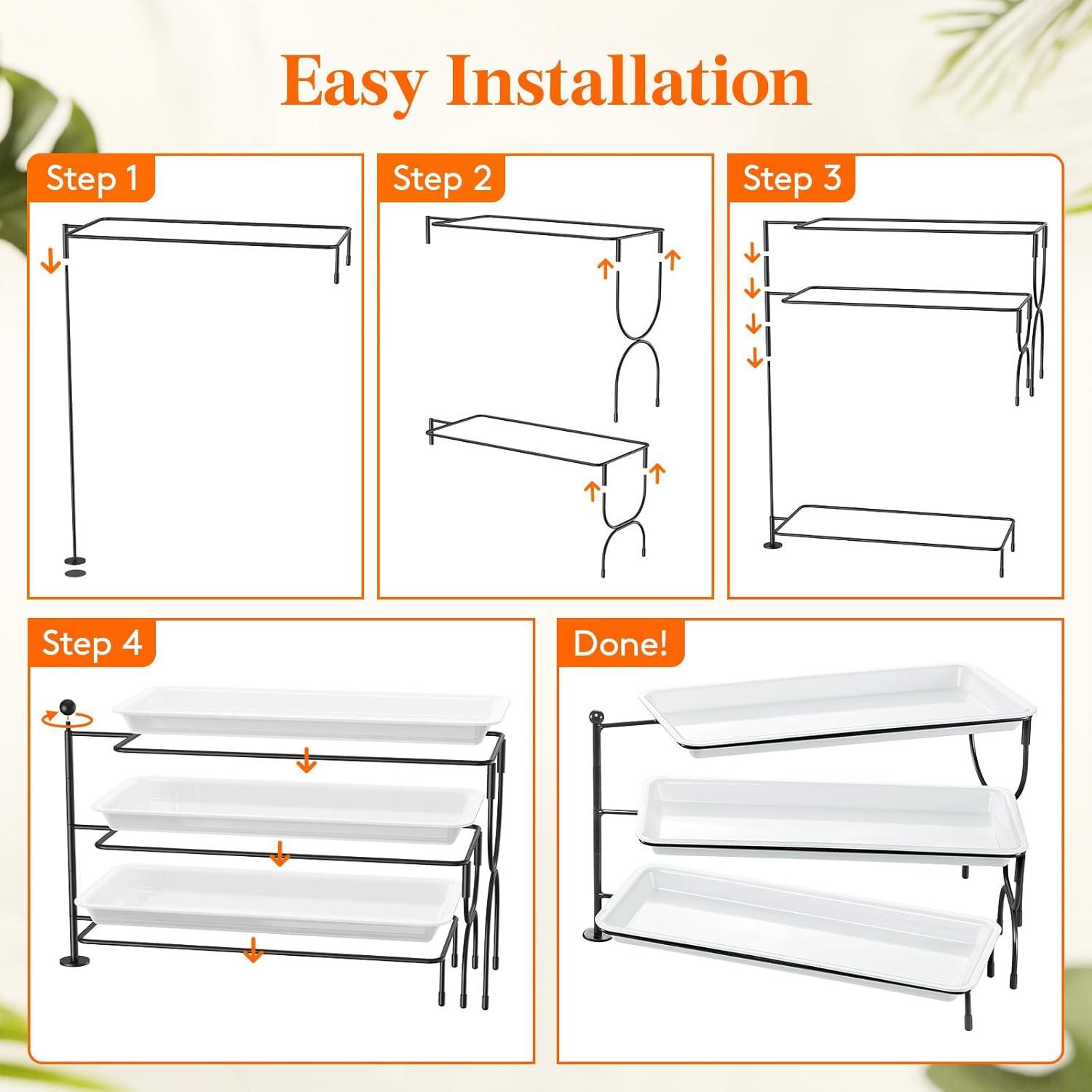 Easy Installation

Step 1

Step 2

Step 3

Step 4

Done!