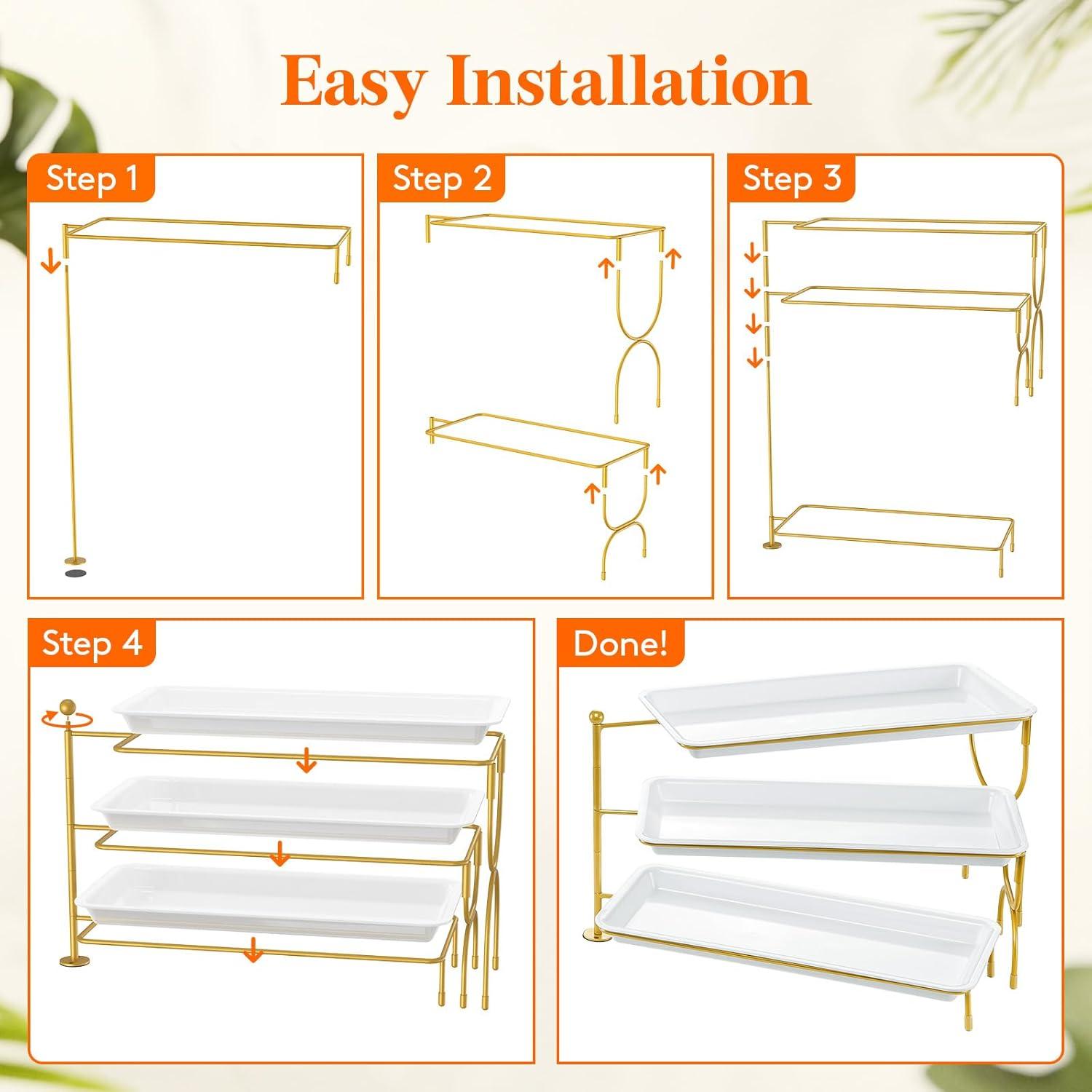 Easy Installation

Step 1

Step 2

Step 3

Step 4

Done!