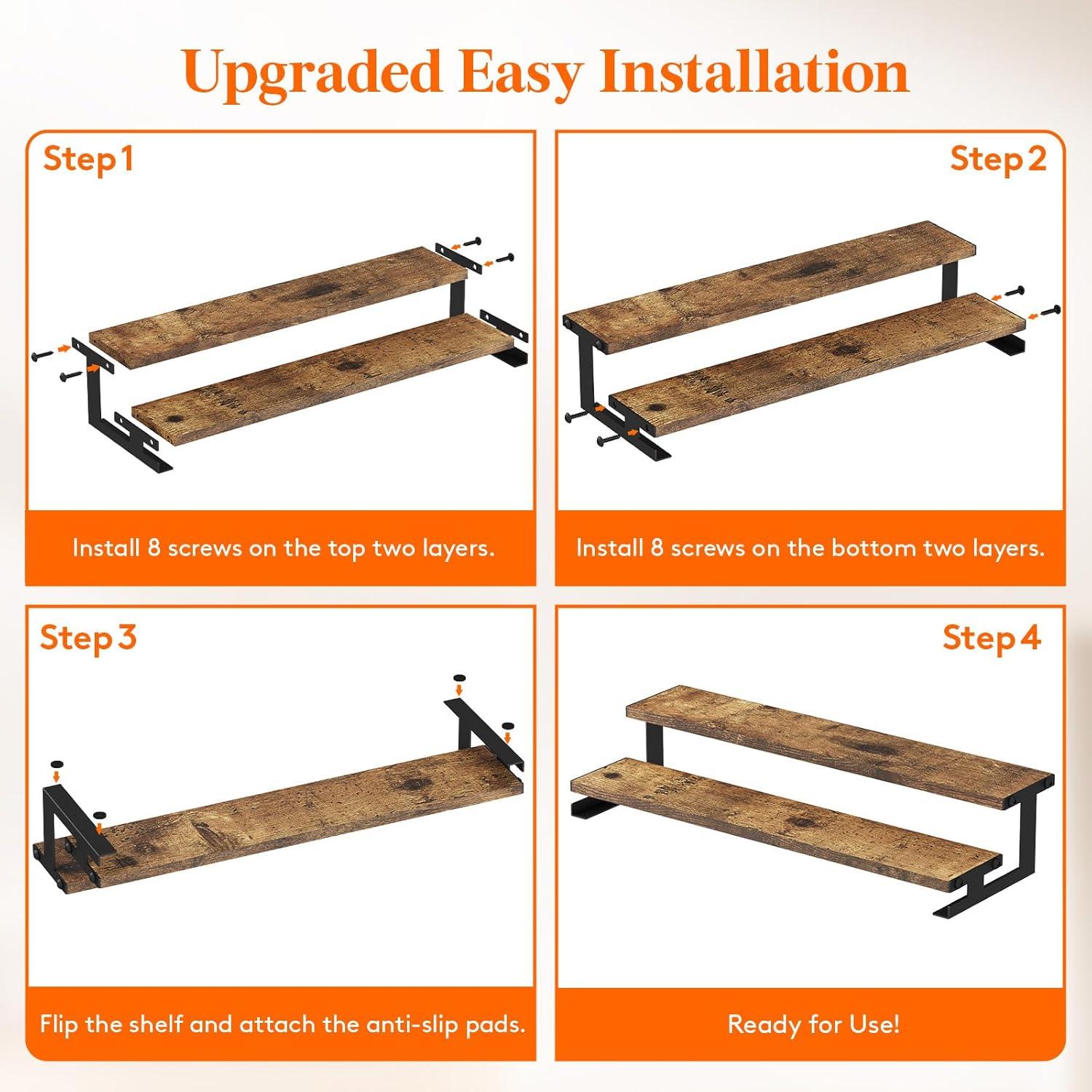 Upgraded Easy Installation

Step 1

Install 8 screws on the top two layers.

Step 2

Install 8 screws on the bottom two layers.

Step 3

Flip the shelf and attach the anti-slip pads.

Step 4

Ready for Use!