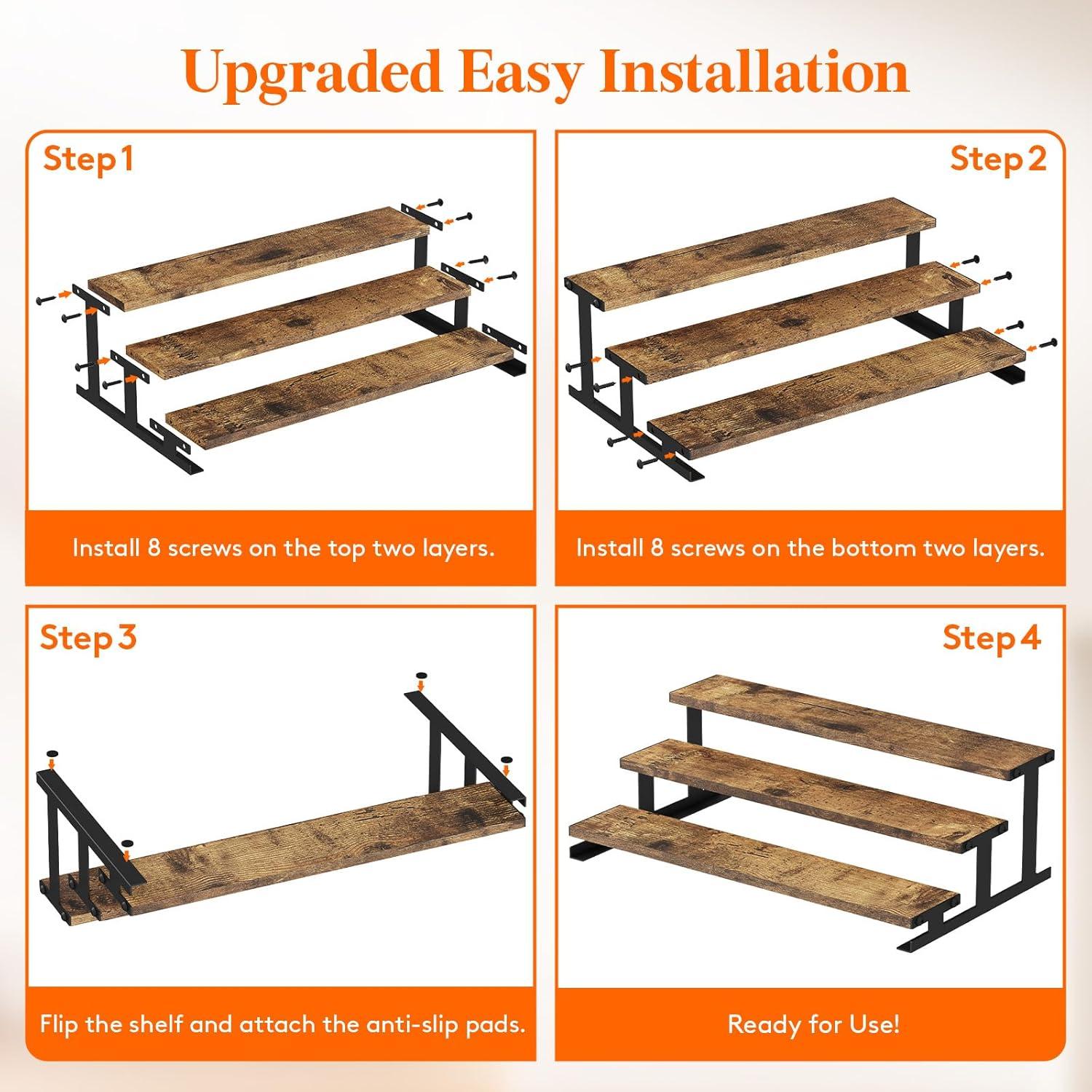 Upgraded Easy Installation

Step 1

Install 8 screws on the top two layers.

Step 2

Install 8 screws on the bottom two layers.

Step 3

Flip the shelf and attach the anti-slip pads.

Step 4

Ready for Use!