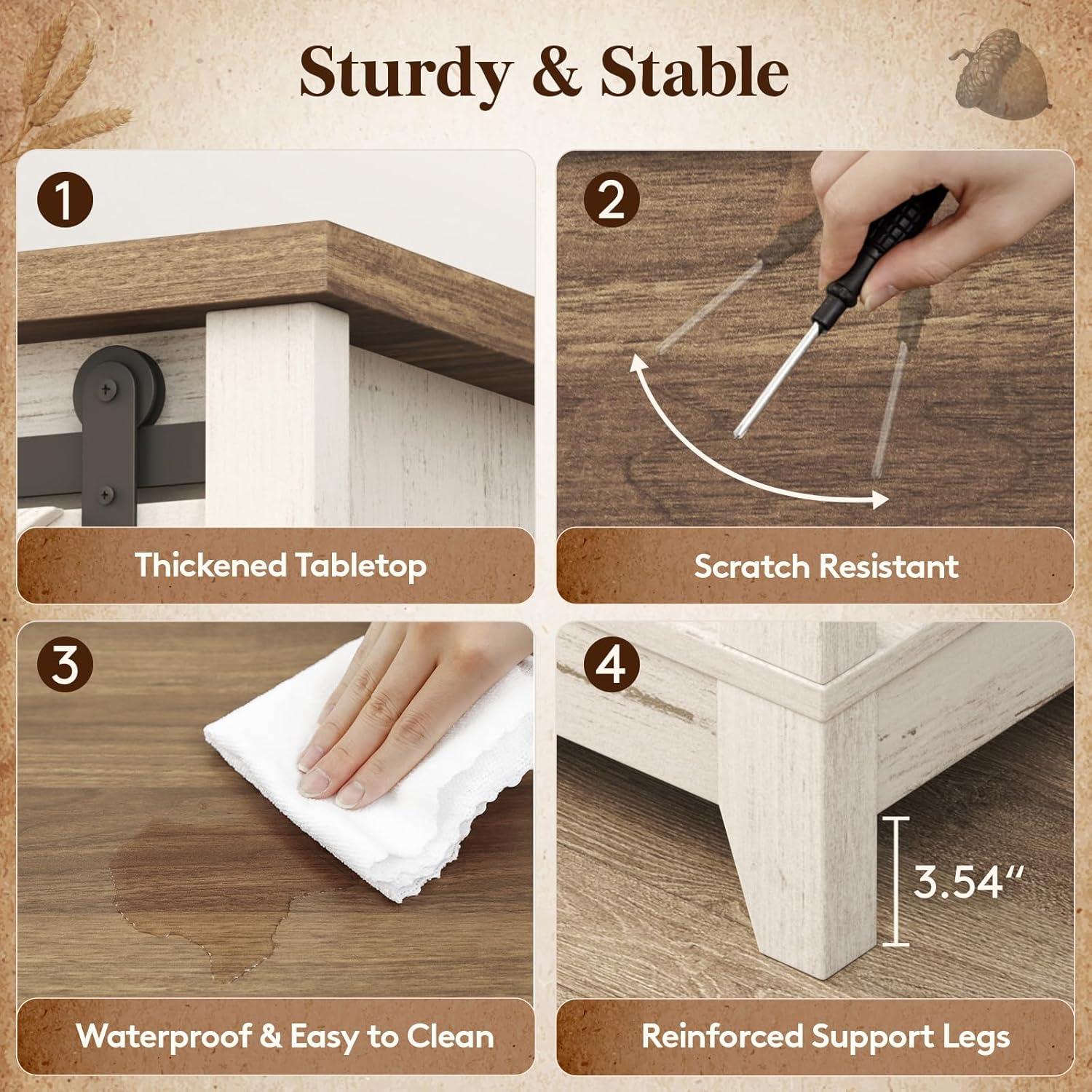 Sturdy & Stable

1

Thickened Tabletop

2

Scratch Resistant

3

Waterproof & Easy to Clean

4

3.54"

Reinforced Support Legs