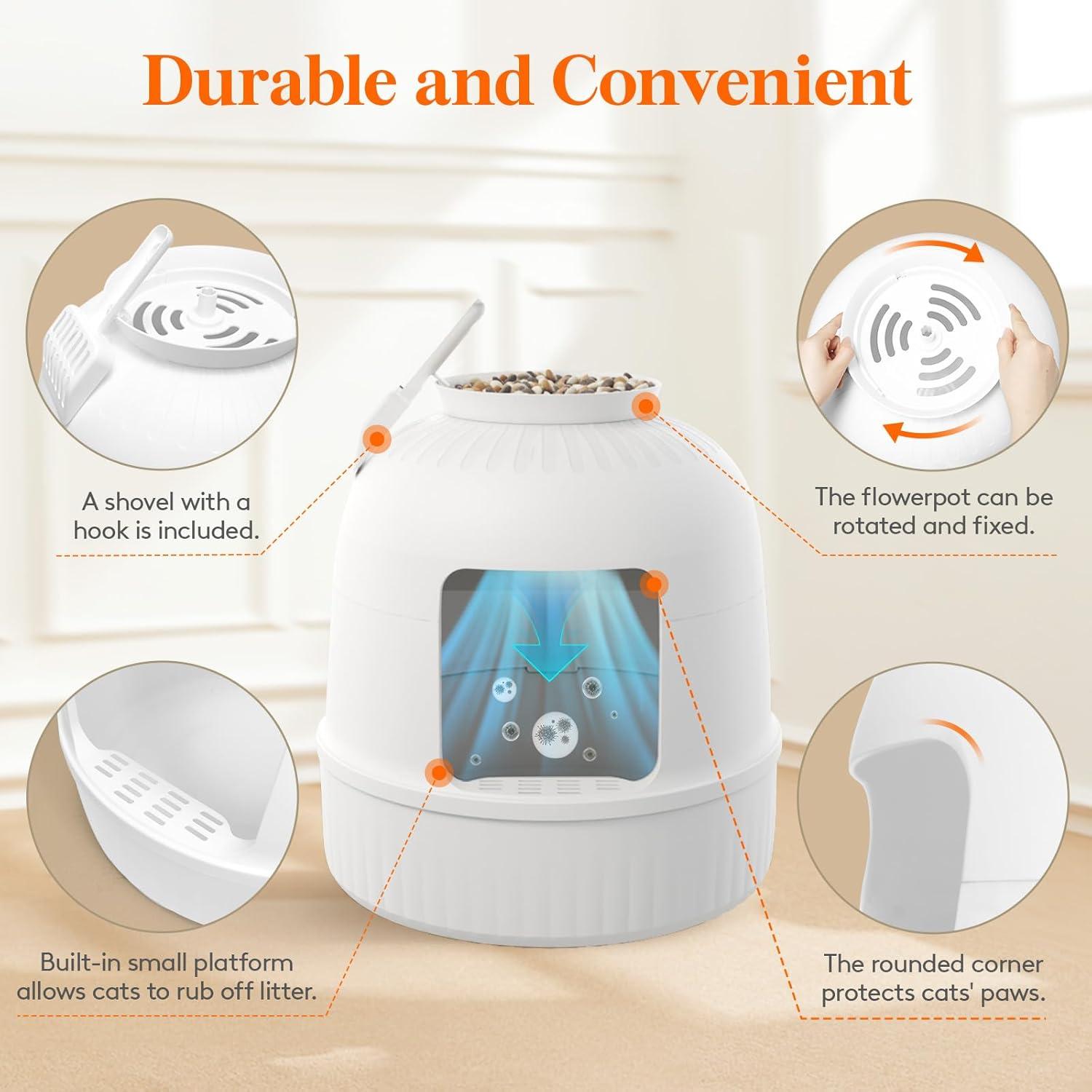 Durable and Convenient

A shovel with a hook is included.

The flowerpot can be rotated and fixed.

Built-in small platform allows cats to rub off litter.

The rounded corner protects cats' paws.