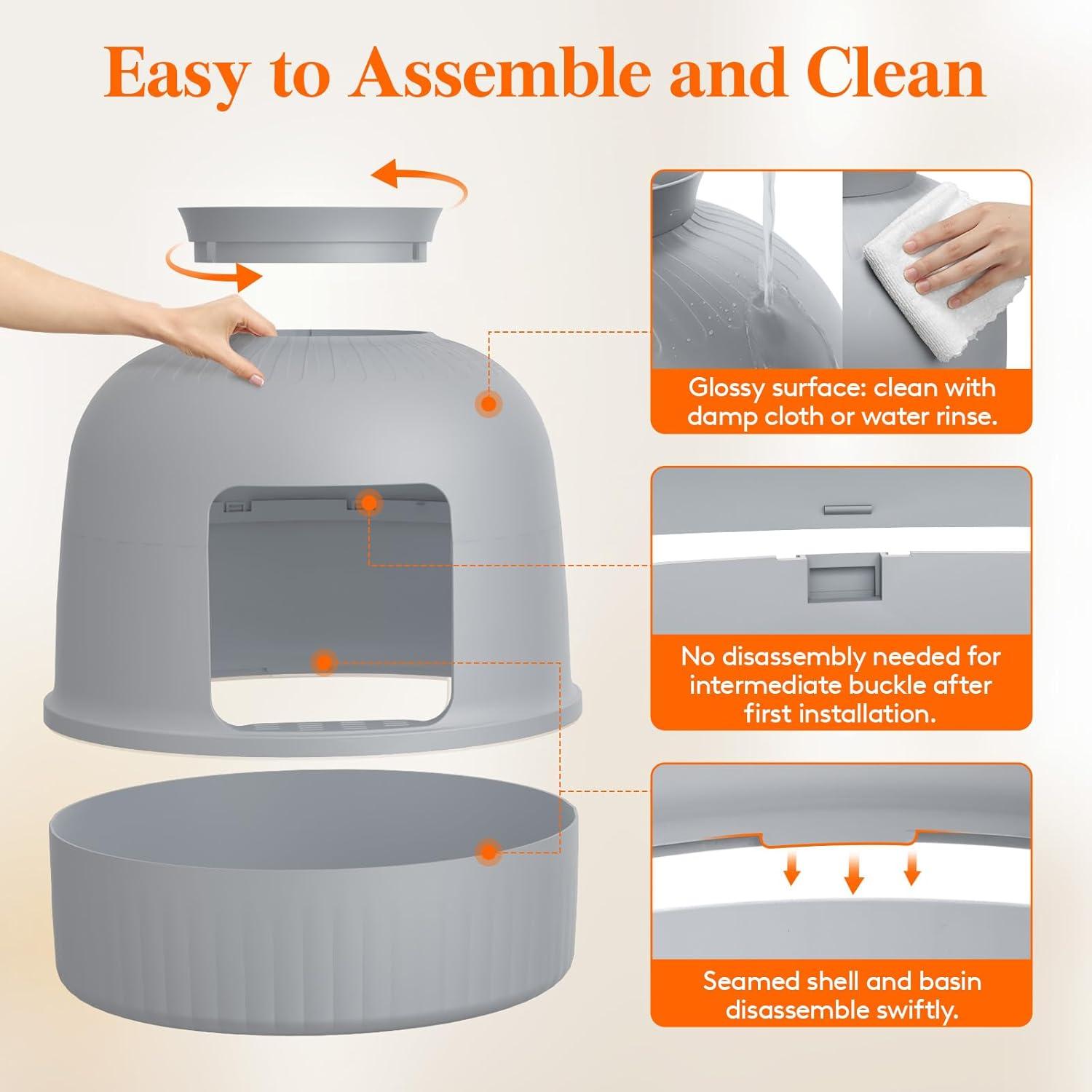 Easy to Assemble and Clean

Glossy surface: clean with damp cloth or water rinse.

No disassembly needed for intermediate buckle after first installation.

Seamed shell and basin disassemble swiftly.