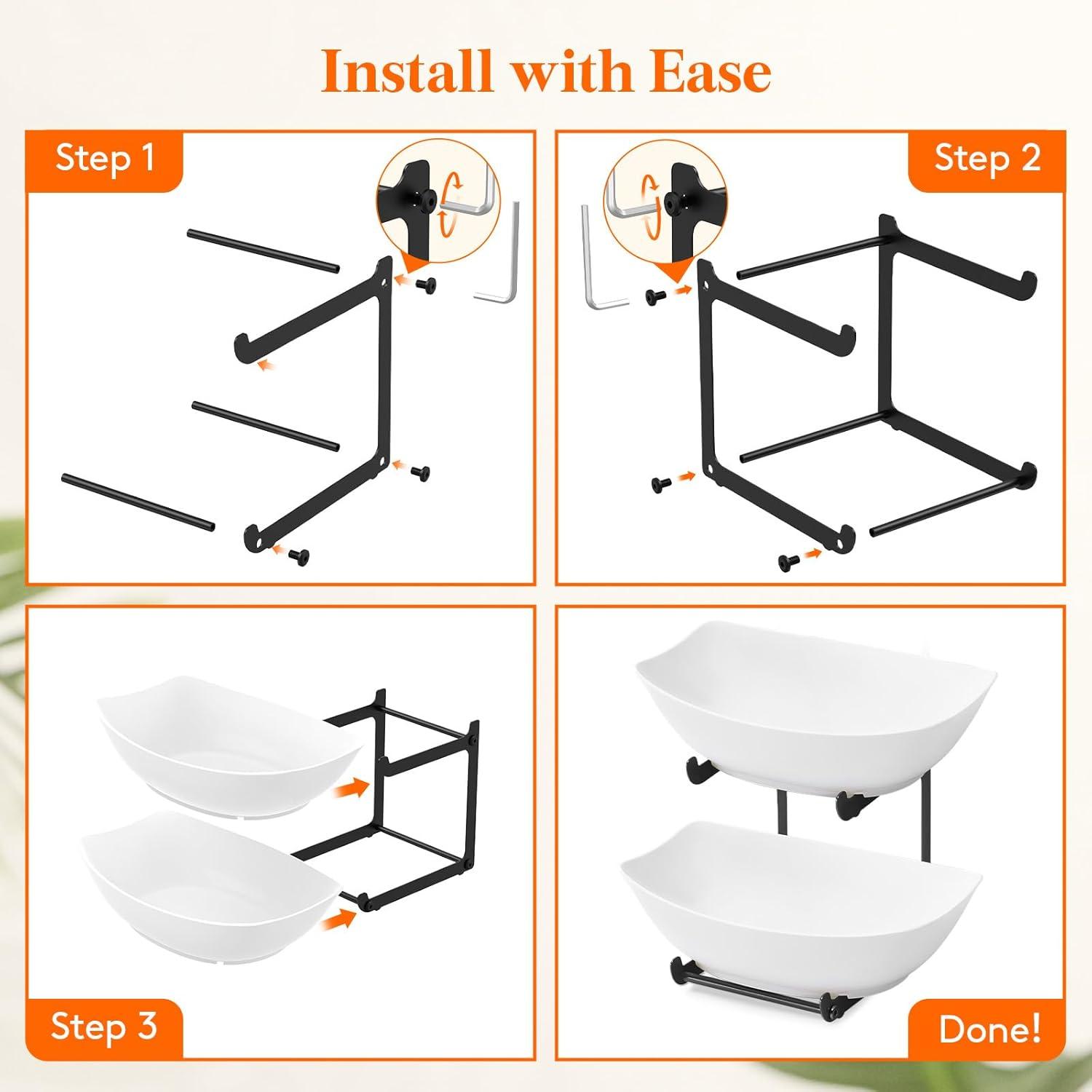 Install with Ease

Step 1

Step 2

Step 3

Done!