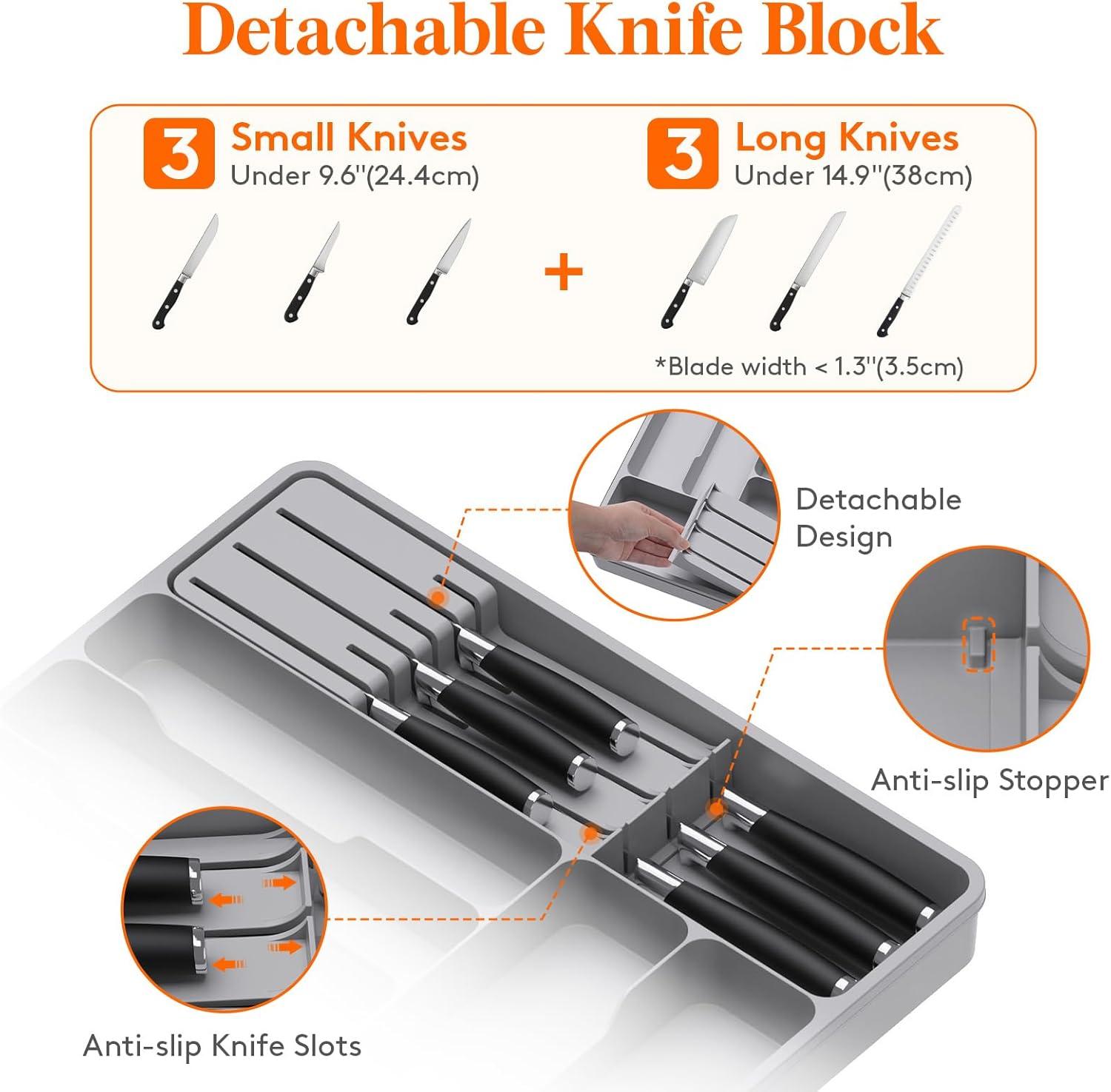 Detachable Knife Block

3 Small Knives
Under 9.6''(24.4cm)

+

3 Long Knives
Under 14.9''(38cm)

*Blade width < 1.3''(3.5cm)

Detachable Design

Anti-slip Stopper

Anti-slip Knife Slots