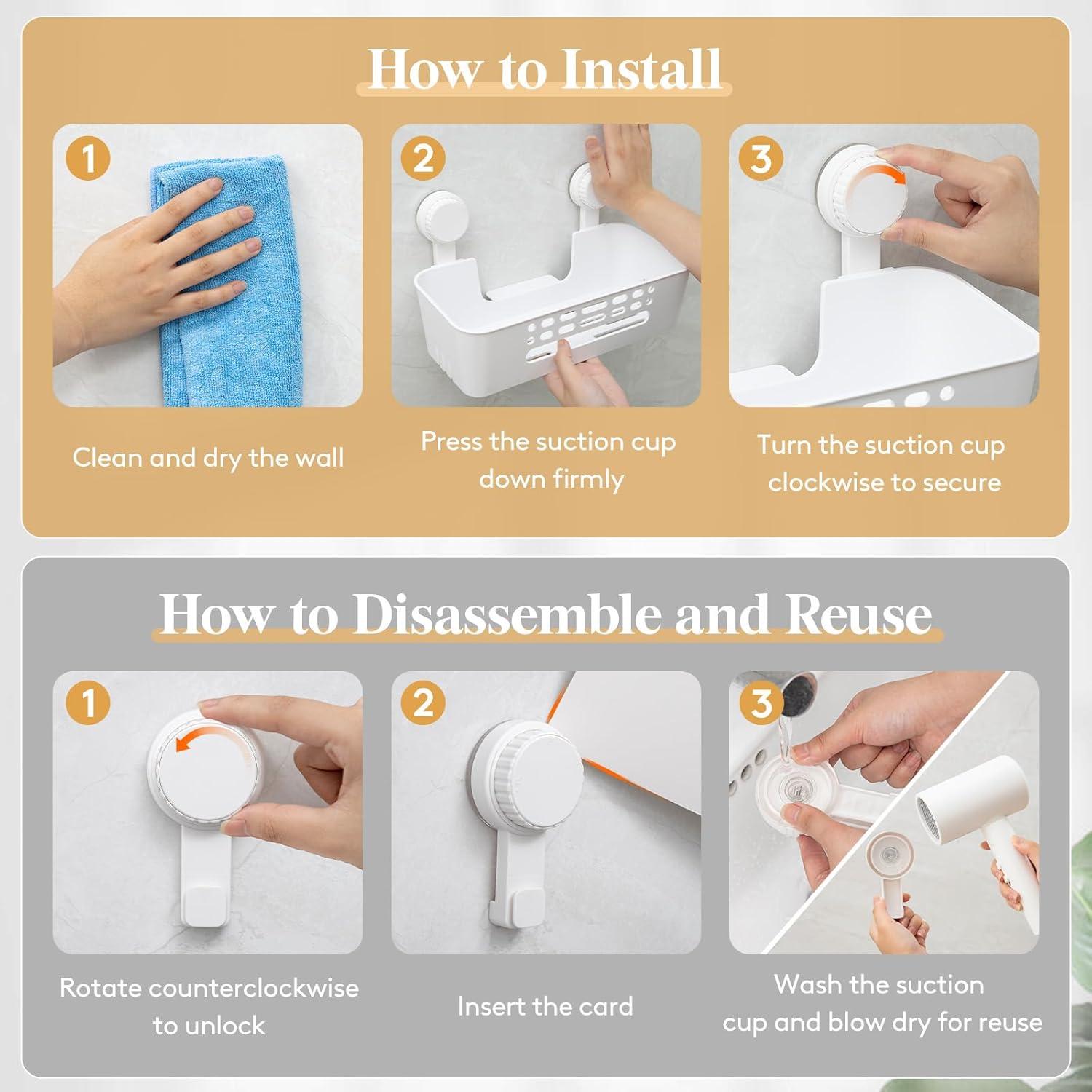 How to Install

1

Clean and dry the wall

2

Press the suction cup down firmly

3

Turn the suction cup clockwise to secure

How to Disassemble and Reuse

1

Rotate counterclockwise to unlock

2

Insert the card

3

Wash the suction cup and blow dry for reuse