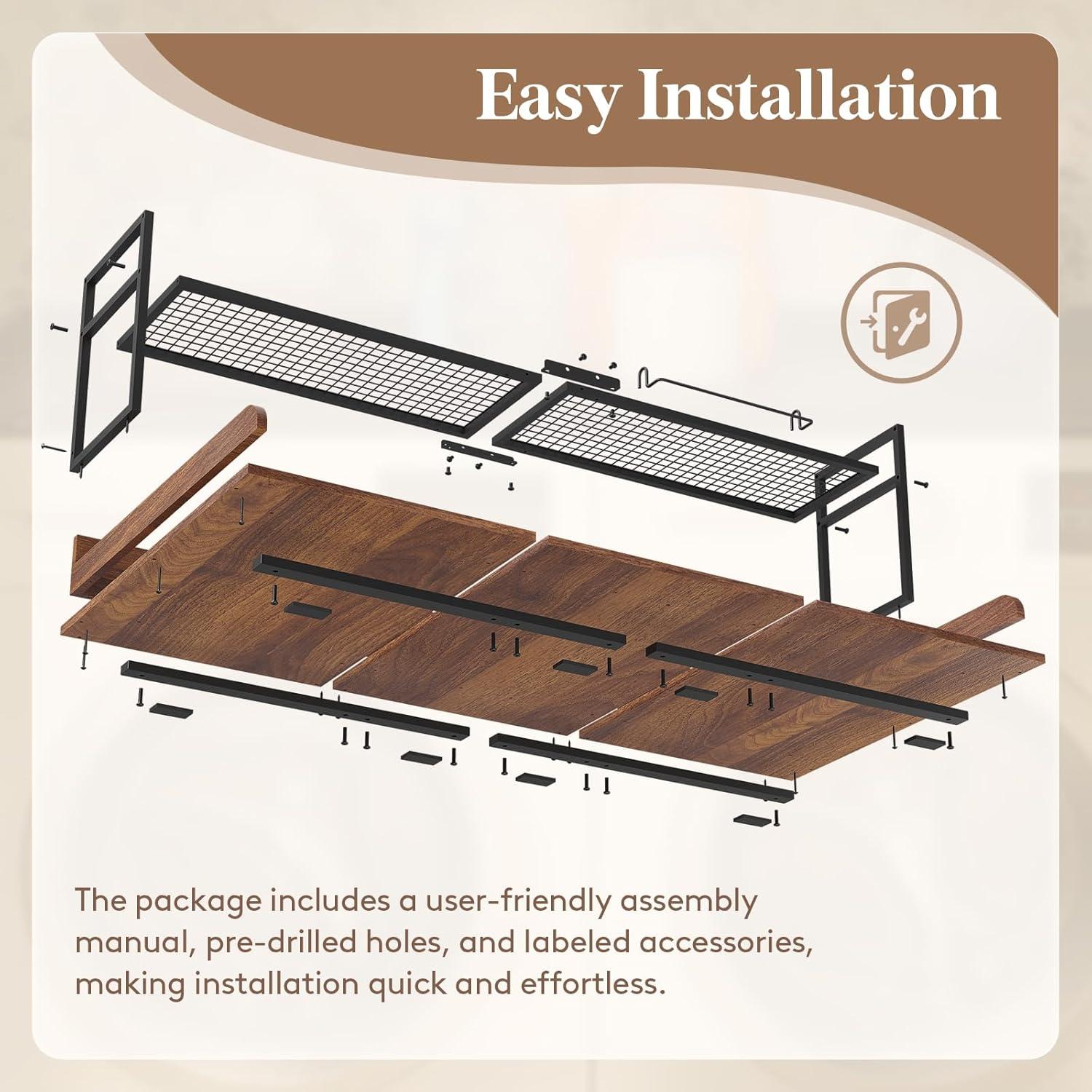 Easy Installation

The package includes a user-friendly assembly manual, pre-drilled holes, and labeled accessories, making installation quick and effortless.